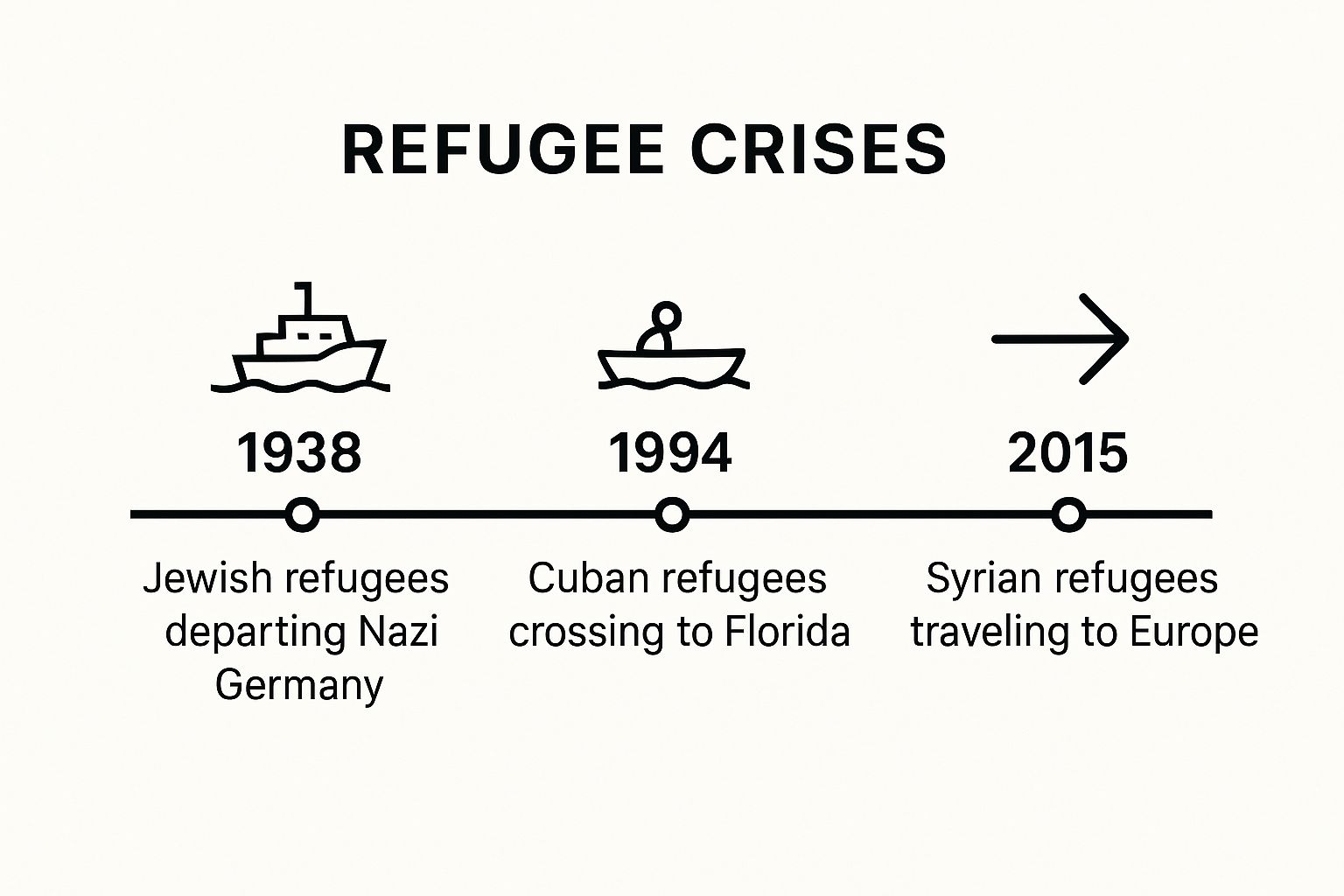 REFUGEE CRISES

1938

Jewish refugees departing Nazi Germany

1994

Cuban refugees crossing to Florida

2015

Syrian refugees traveling to Europe