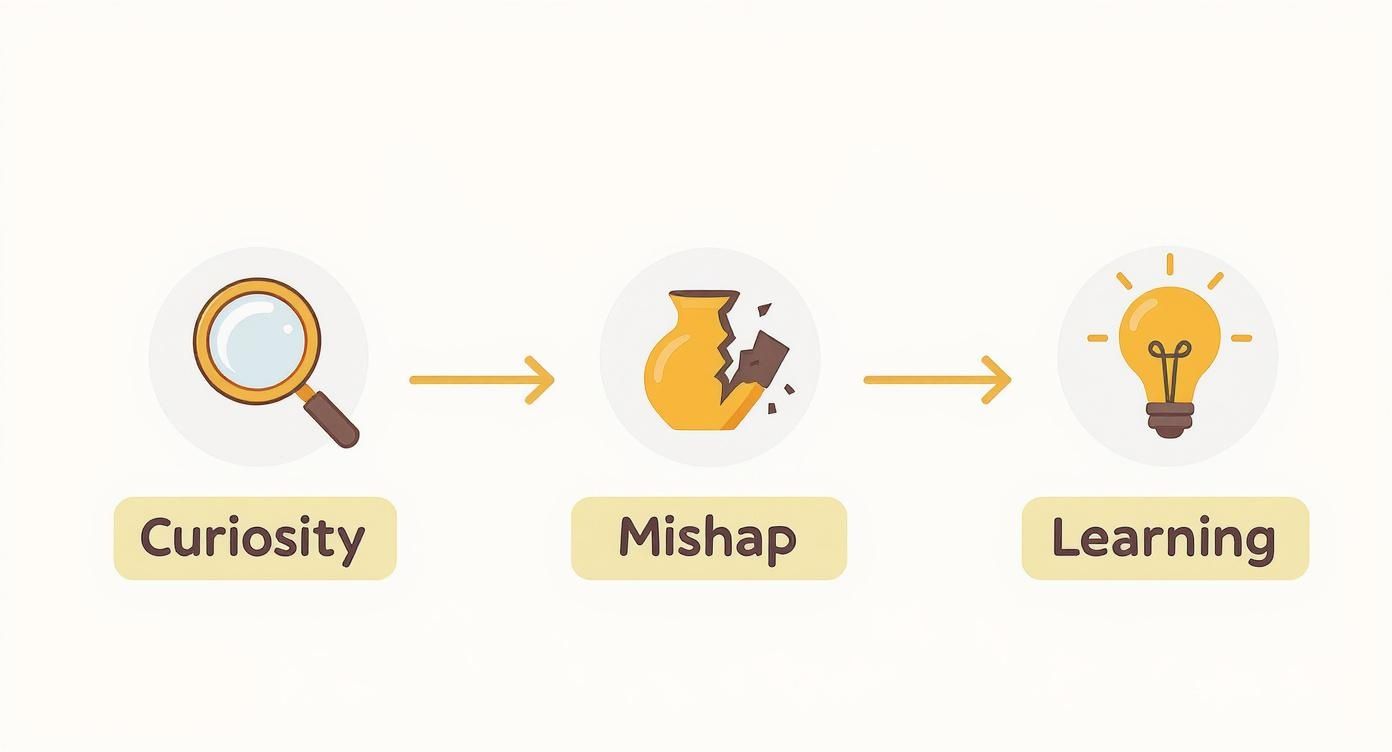 Curiosity

Mishap

Learning