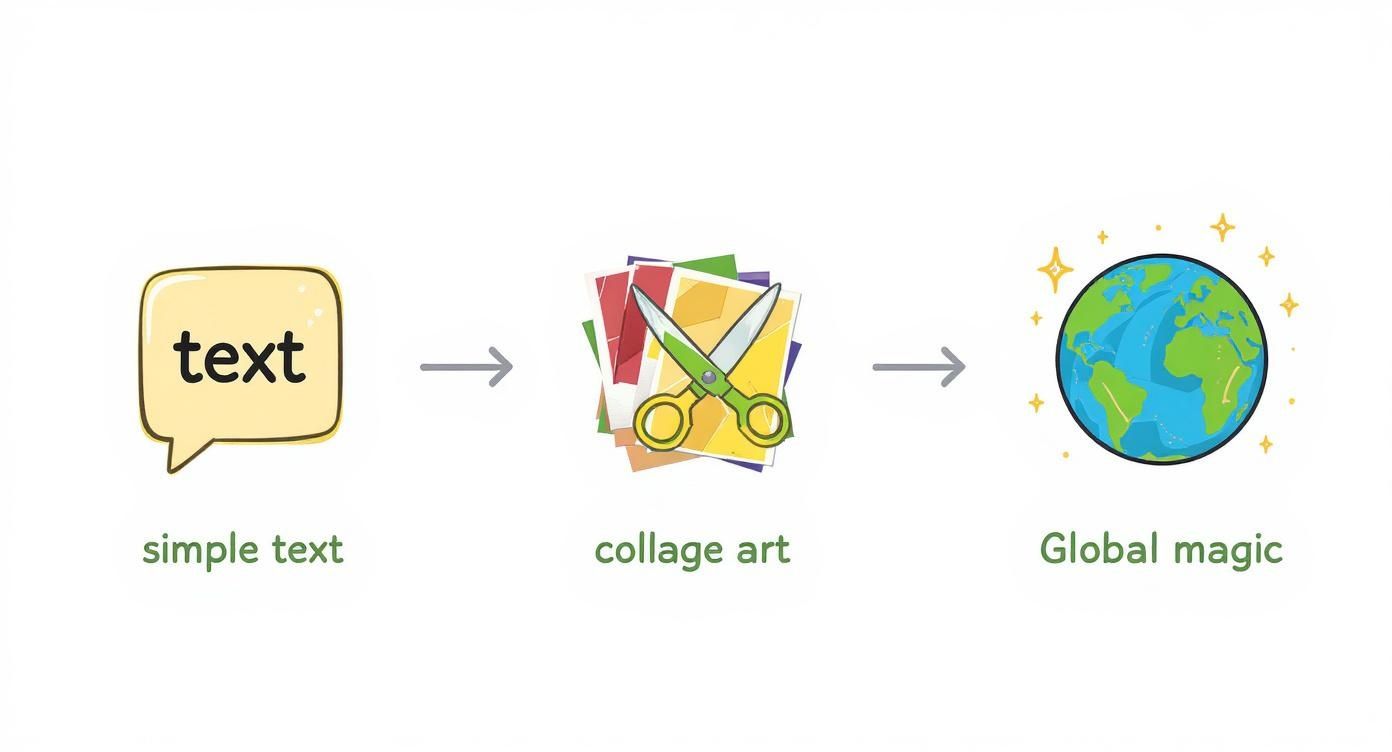 text

simple text

collage art

Global magic