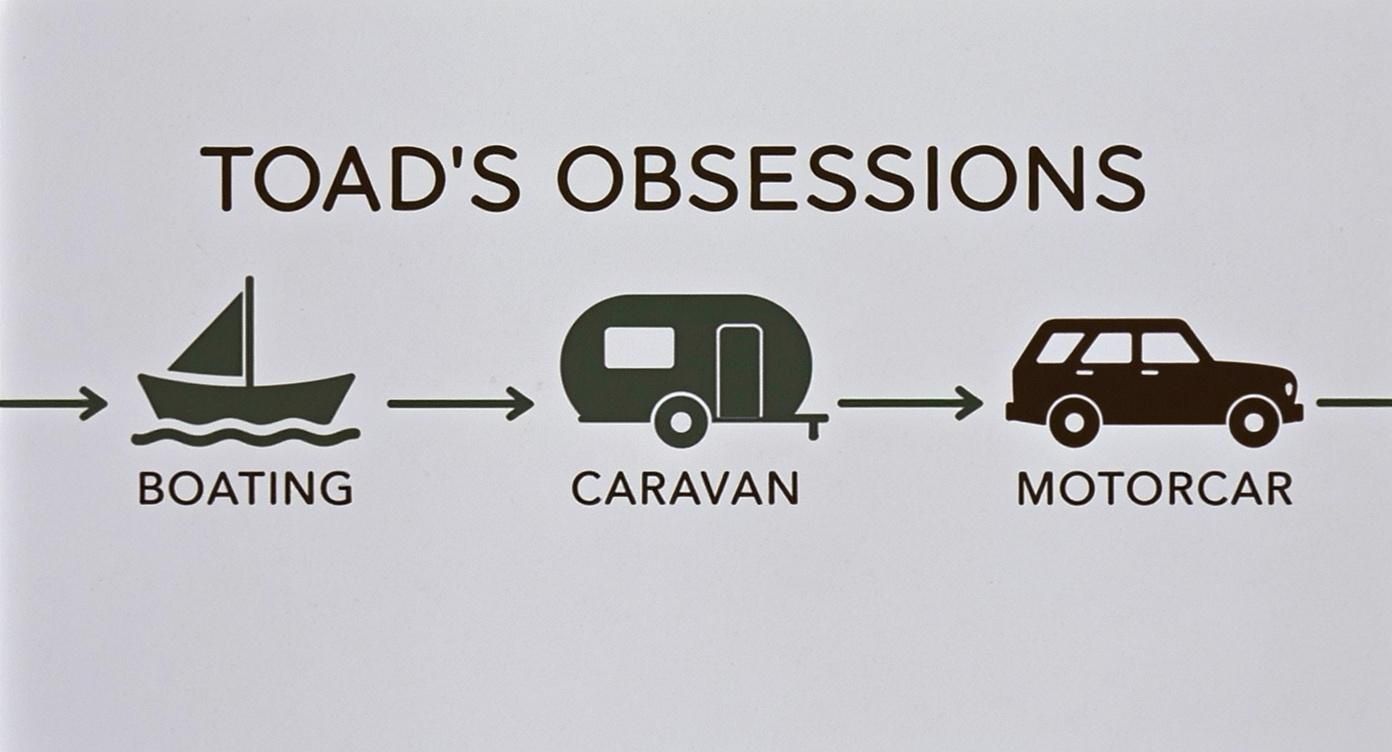 TOAD'S OBSESSIONS

BOATING

CARAVAN

MOTORCAR