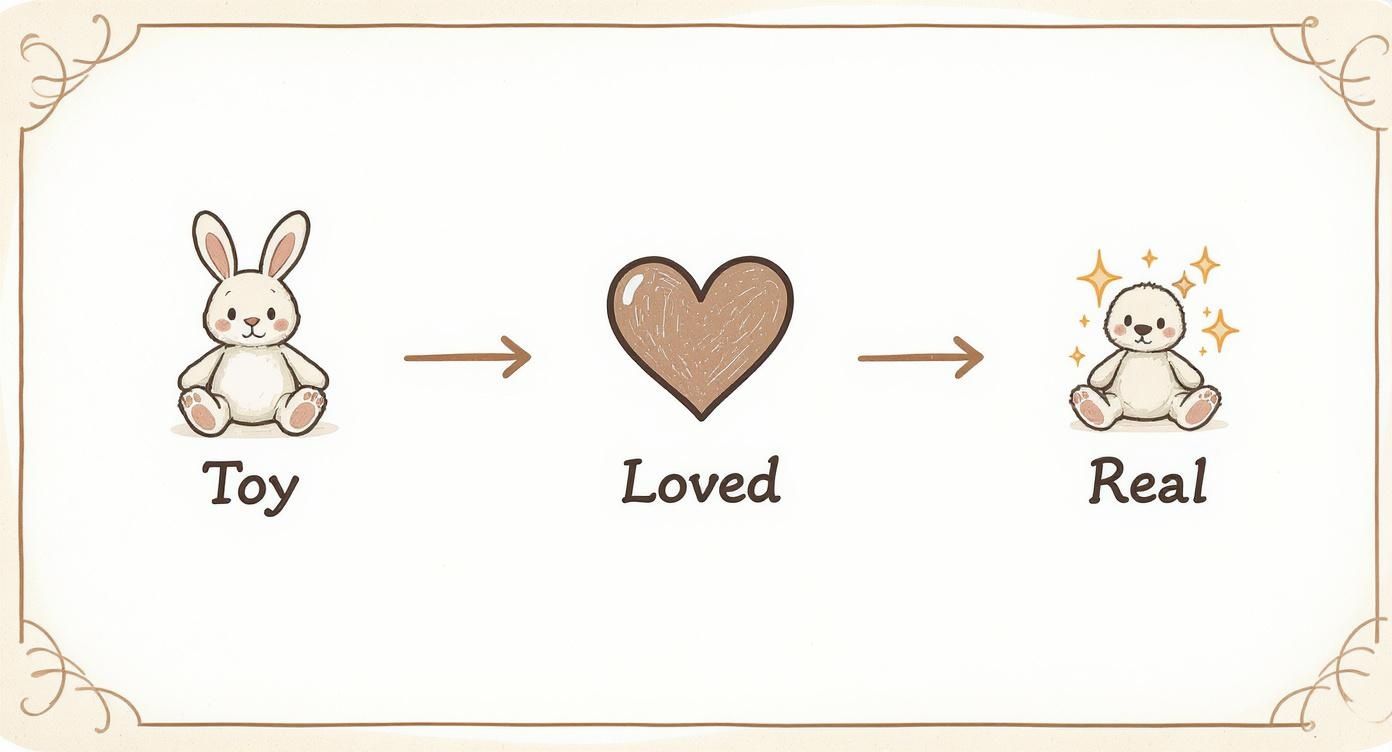 Toy

Loved

Real