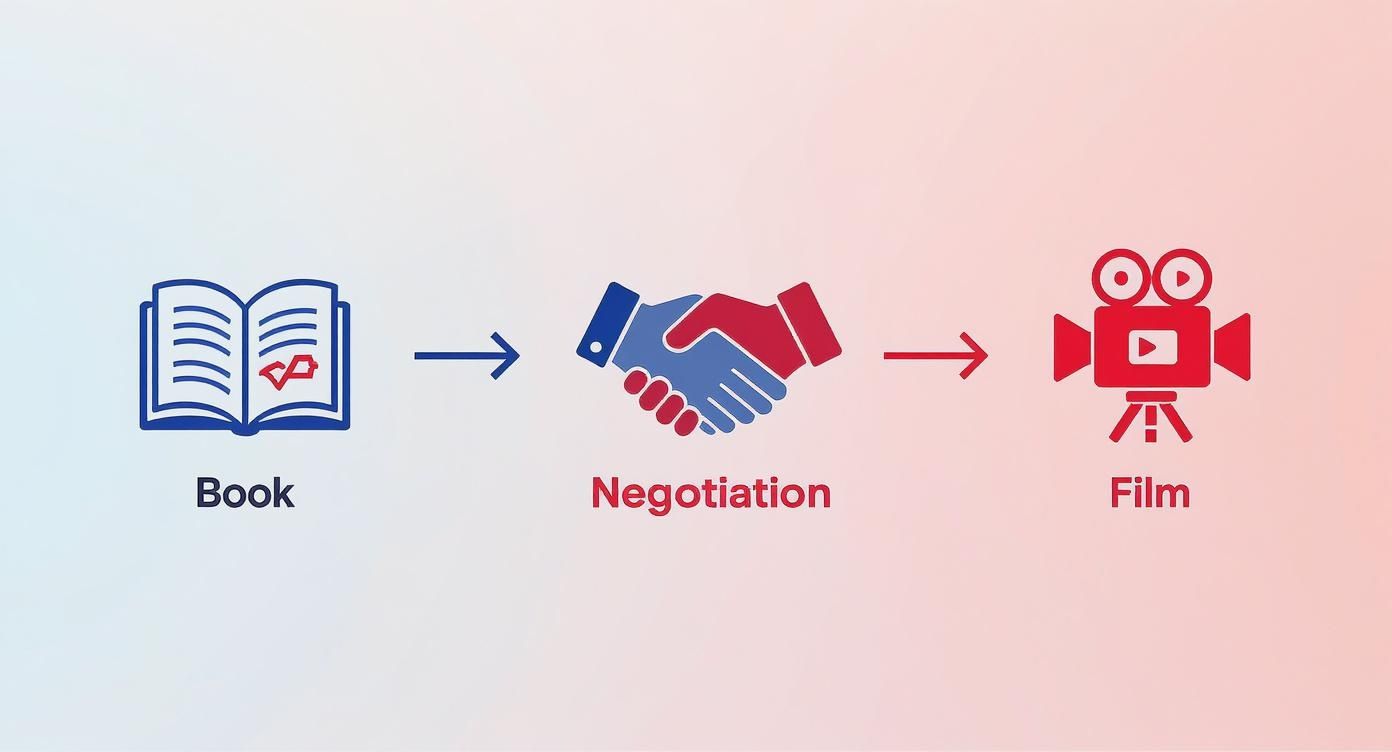 Book

Negotiation

Film