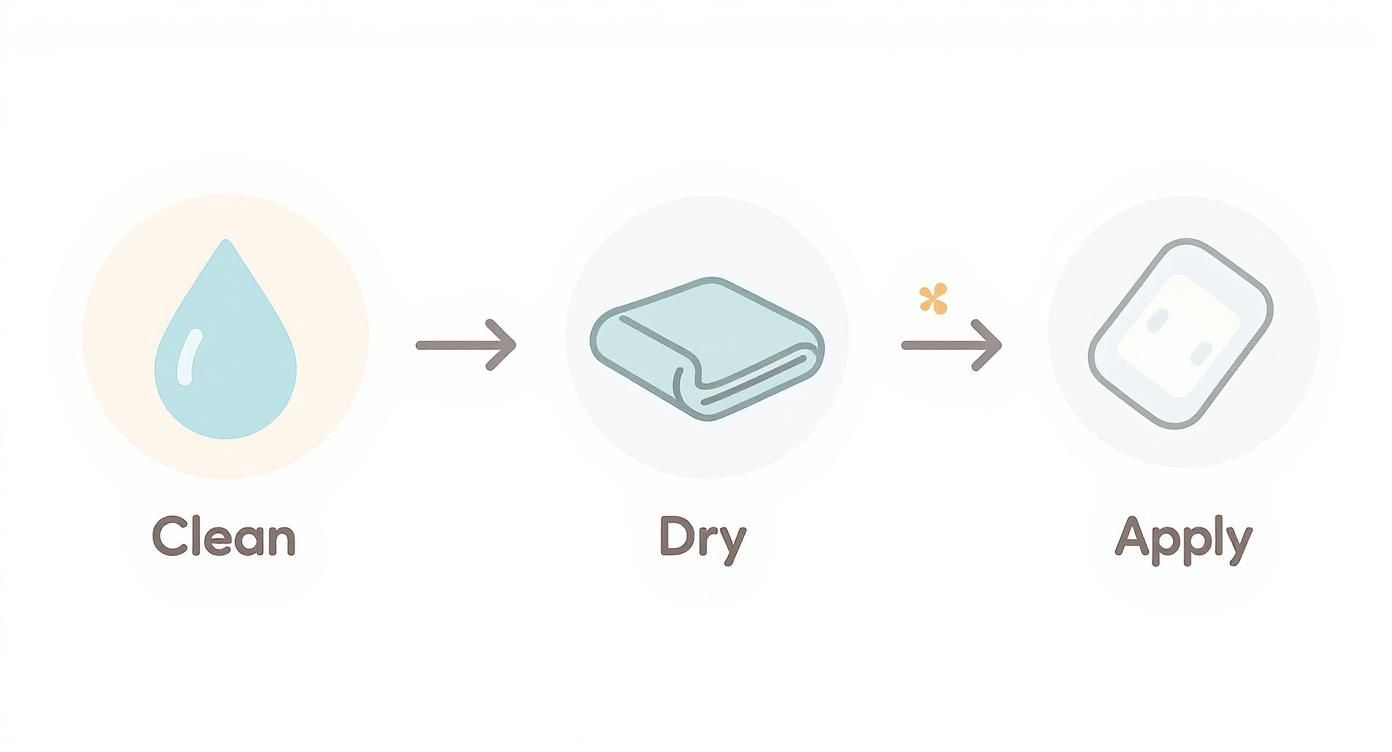 Clean

Dry

Apply