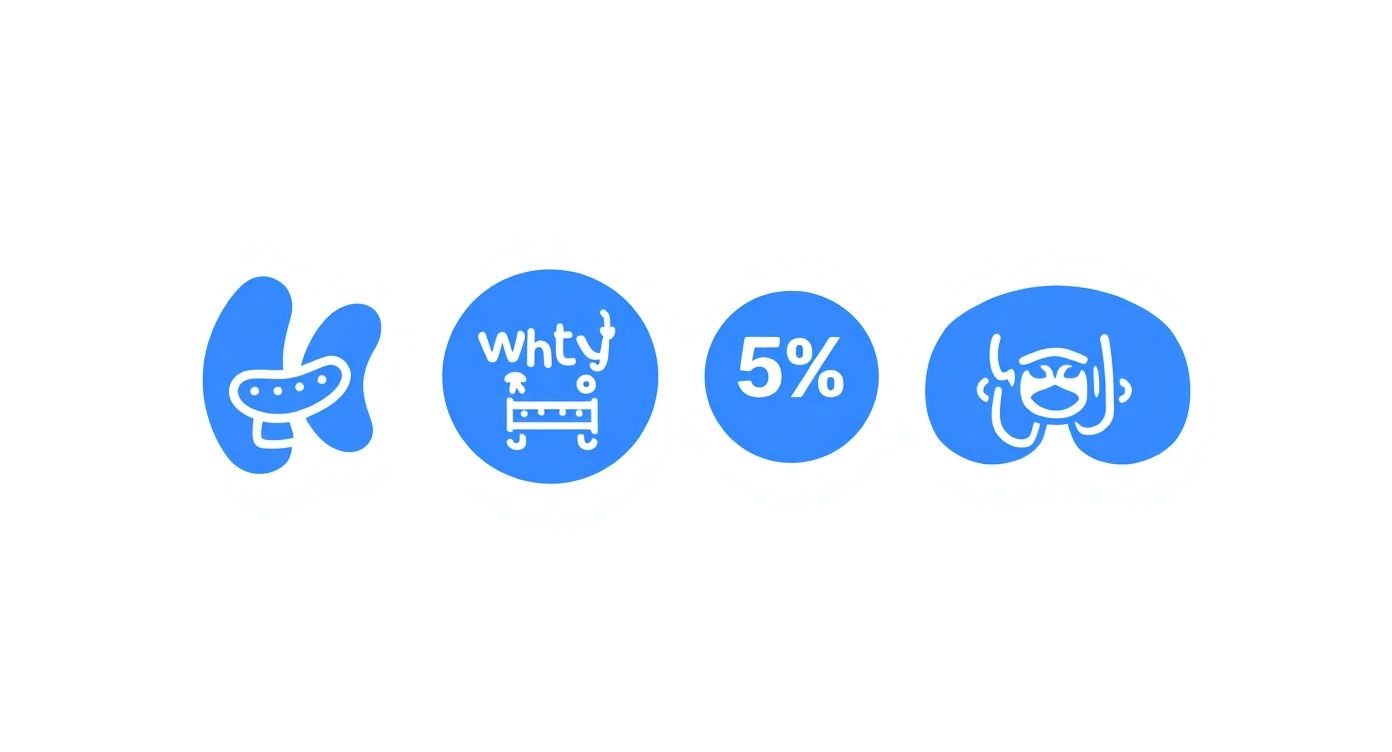 whty

5%