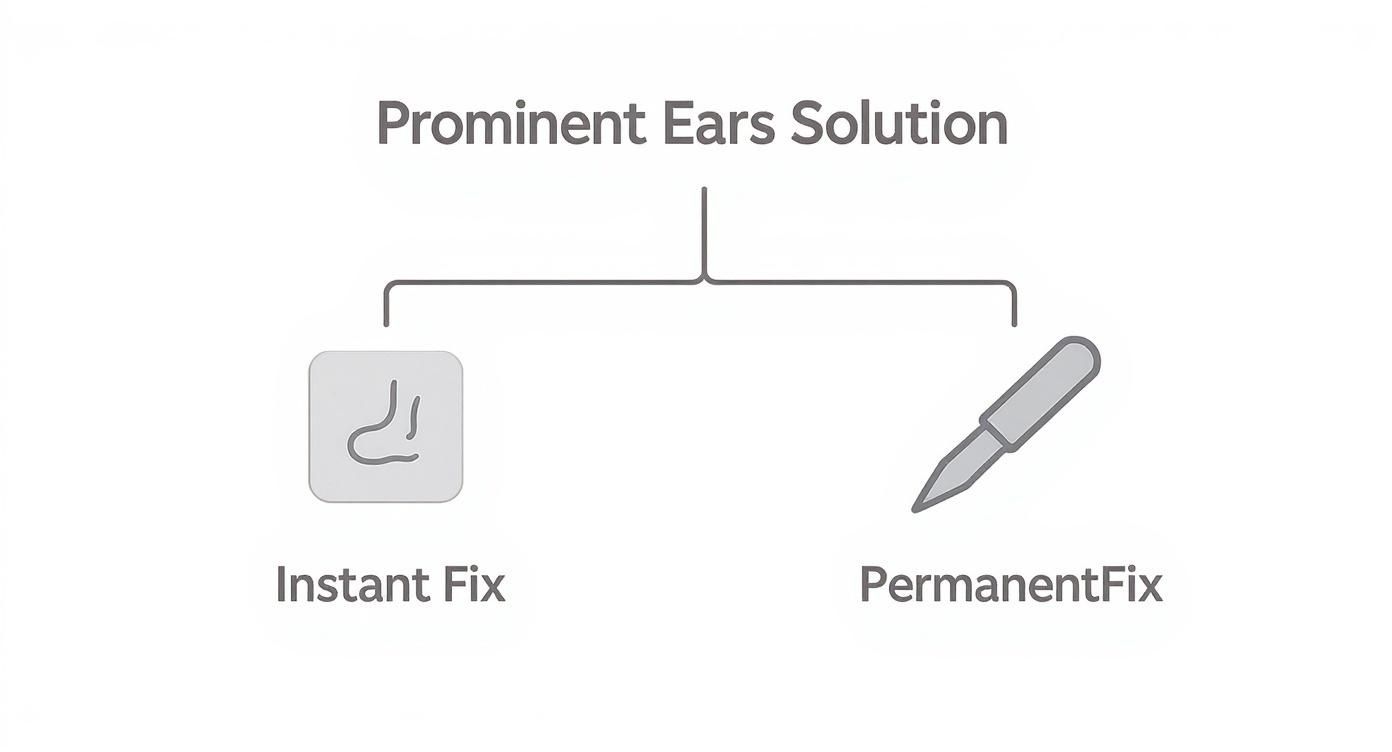 Prominent Ears Solution

Instant Fix

PermanentFix