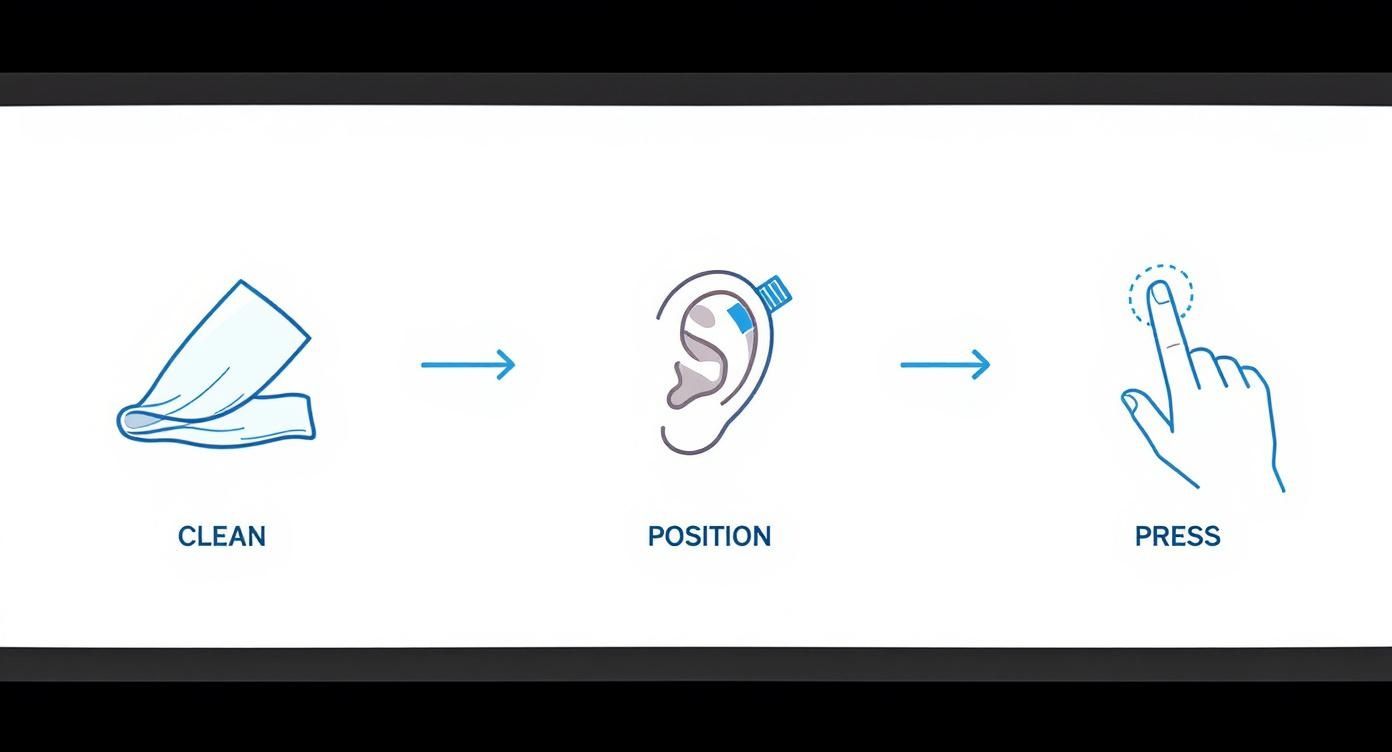 CLEAN

POSITION

PRESS