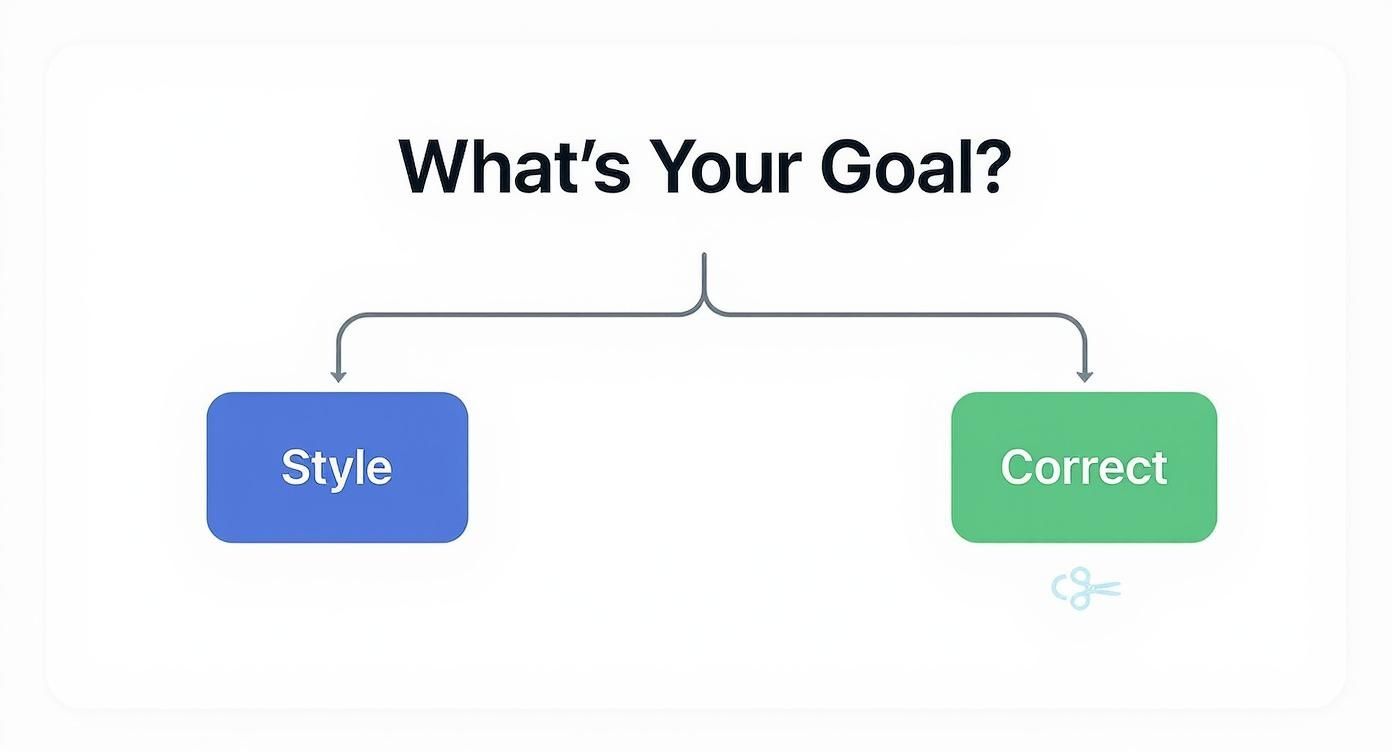 What's Your Goal?

Style

Correct