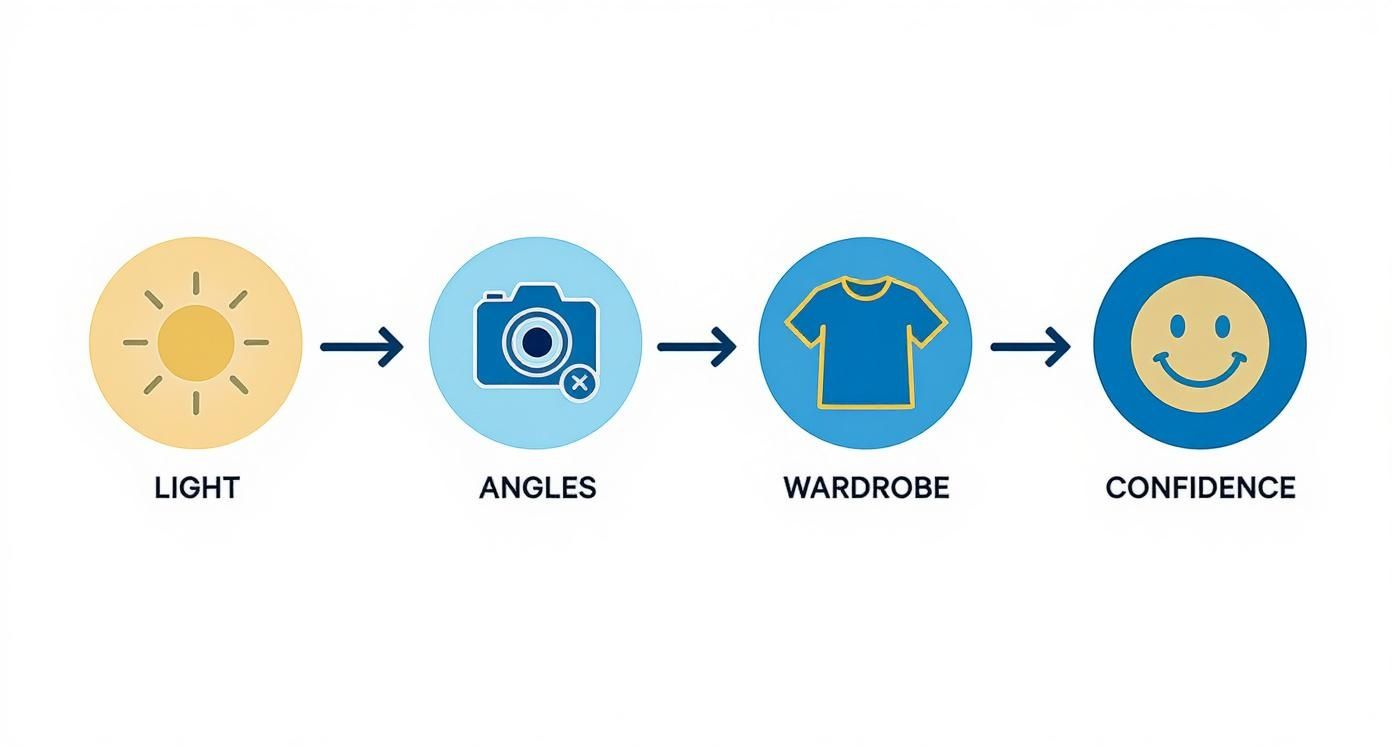 LIGHT

ANGLES

WARDROBE

CONFIDENCE