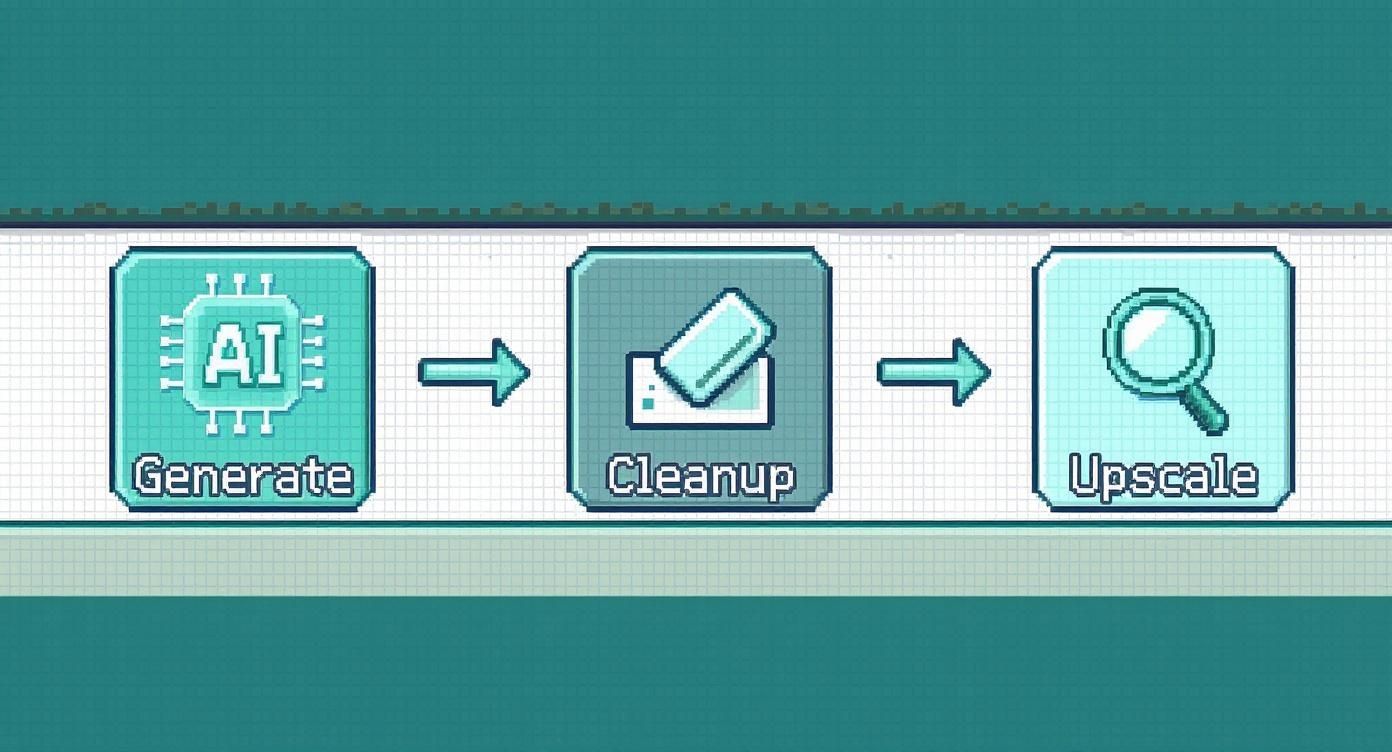 AI
Generate

Cleanup

Upscale