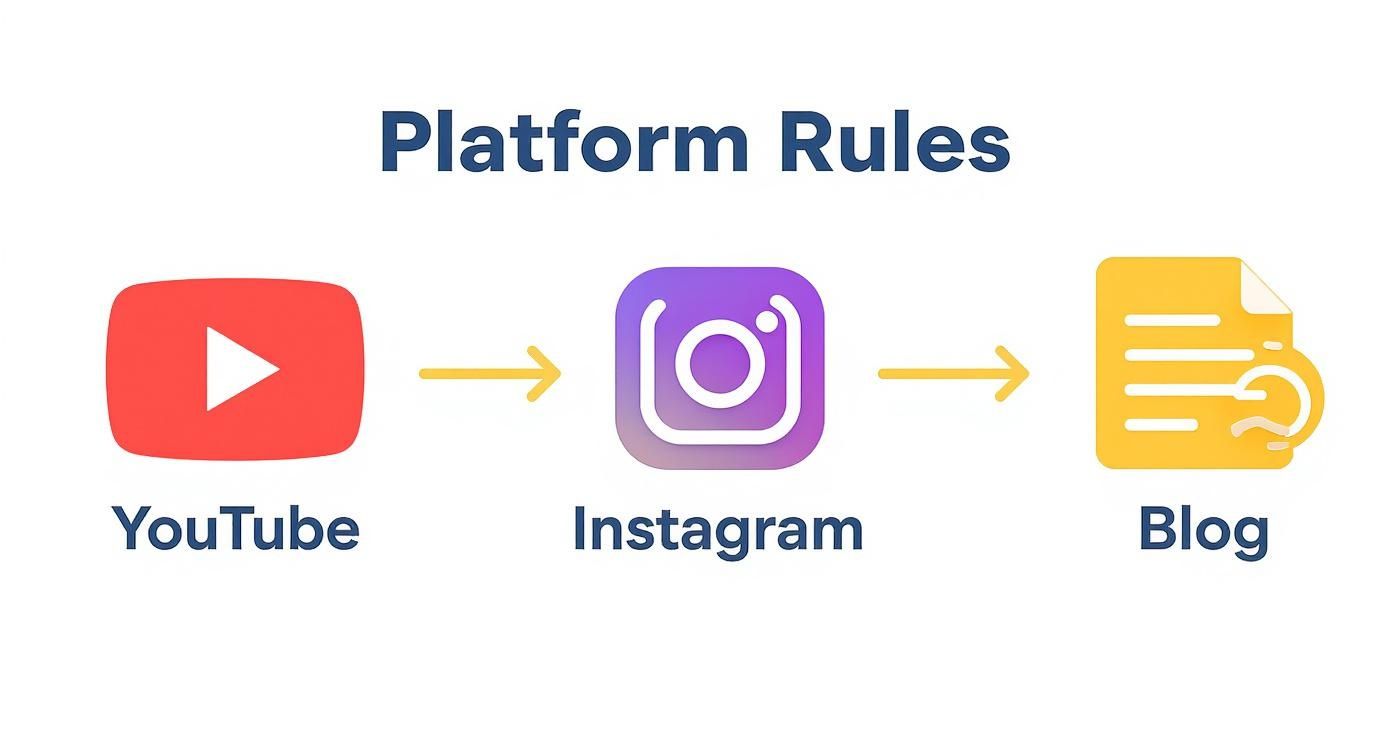 Platform Rules

YouTube

Instagram

Blog