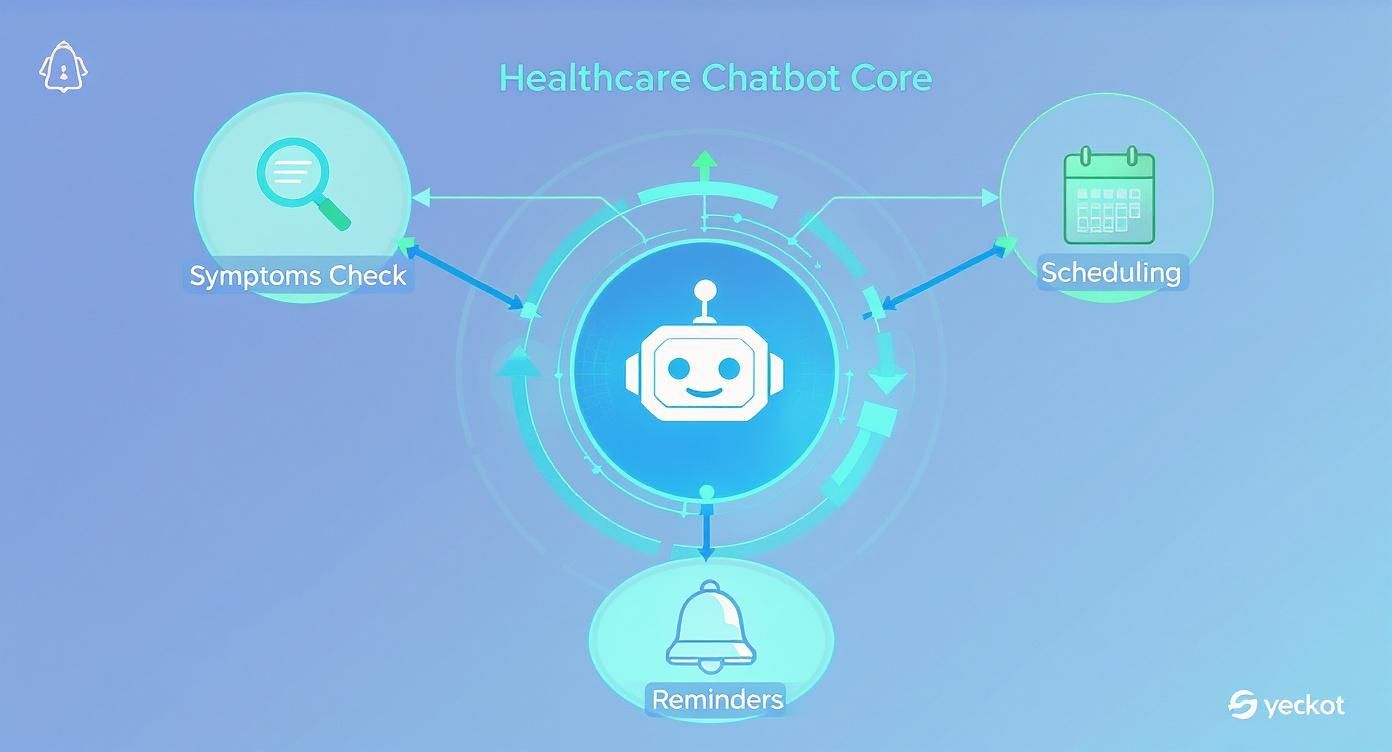 Healthcare Chatbot Core

Symptoms Check

Scheduling

Reminders

yeckot