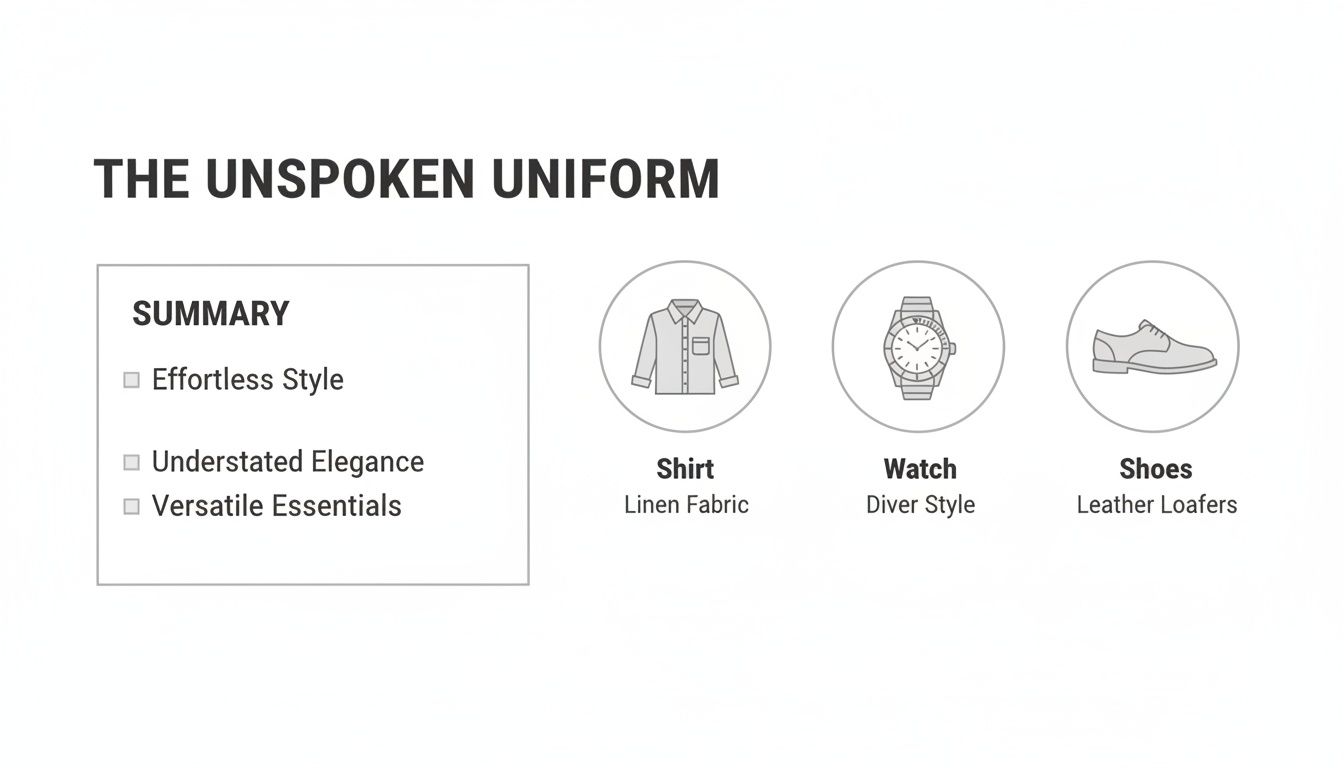 THE UNSPOKEN UNIFORM

SUMMARY

Effortless Style

Understated Elegance
Versatile Essentials

Shirt
Linen Fabric

Watch
Diver Style

Shoes
Leather Loafers