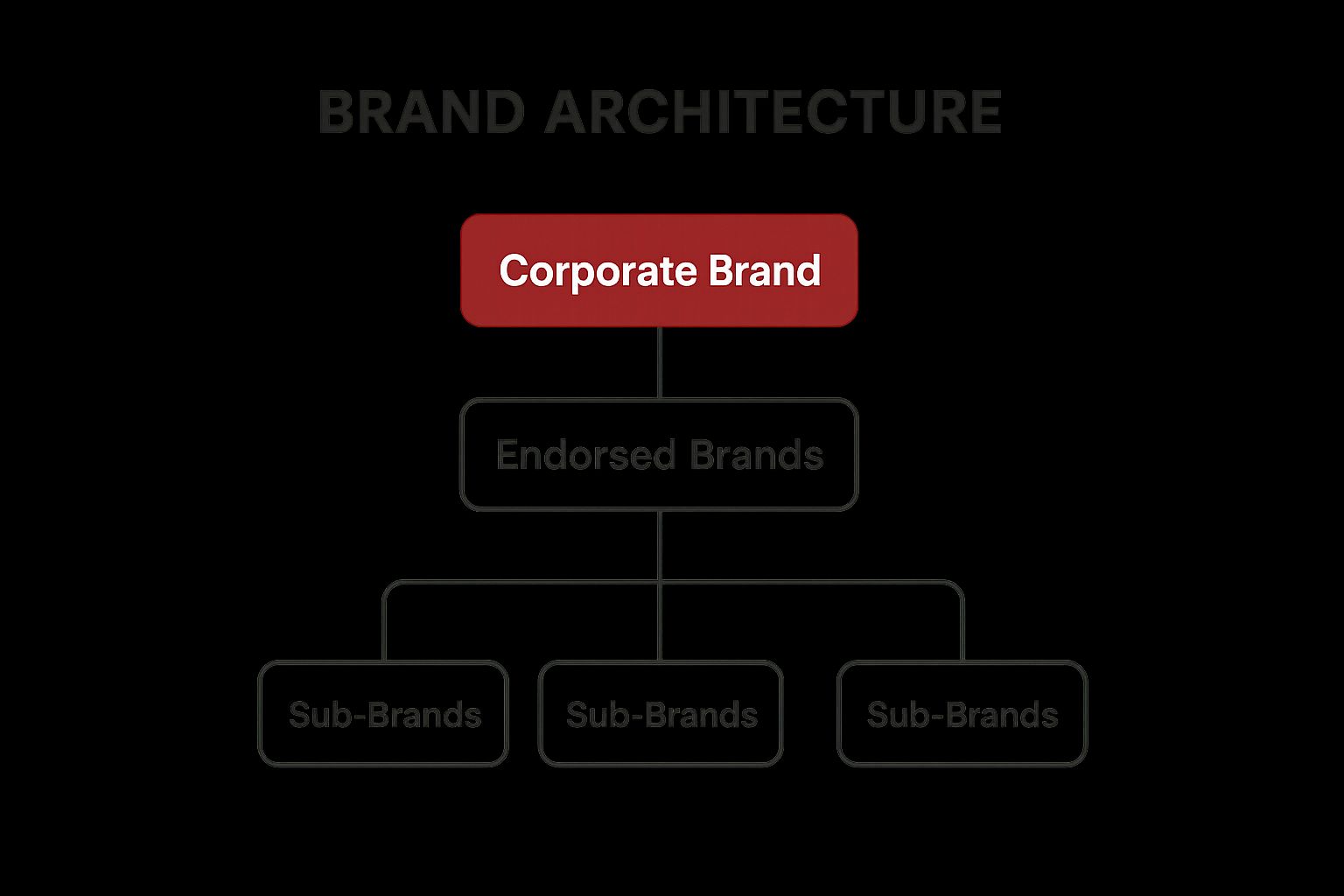 BRAND ARCHITECTURE

Corporate Brand

Endorsed Brands

Sub-Brands

Sub-Brands

Sub-Brands