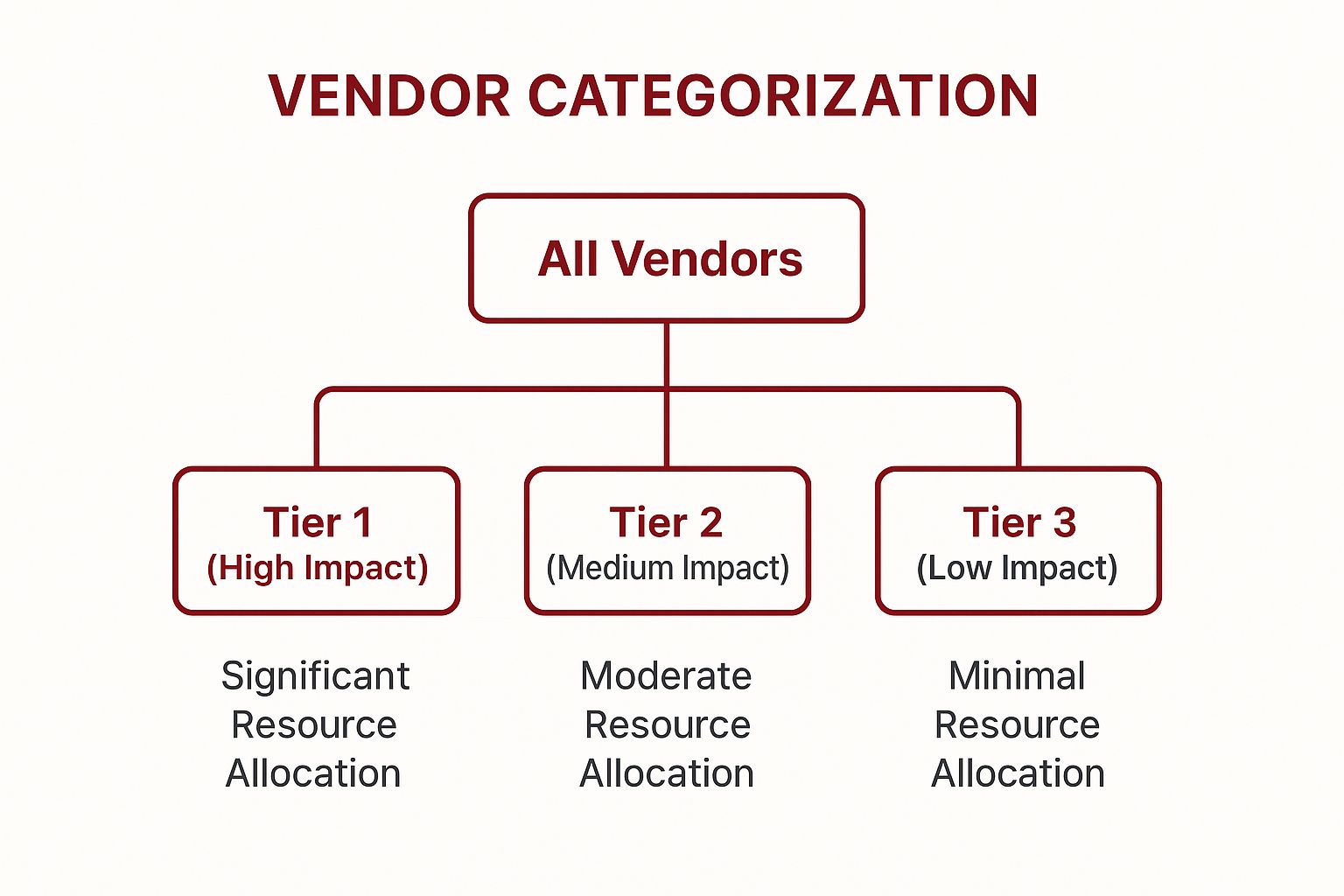 VENDOR CATEGORIZATION

All Vendors

Tier 1
(High Impact)

Significant Resource Allocation

Tier 2
(Medium Impact)

Moderate Resource Allocation

Tier 3
(Low Impact)

Minimal Resource Allocation