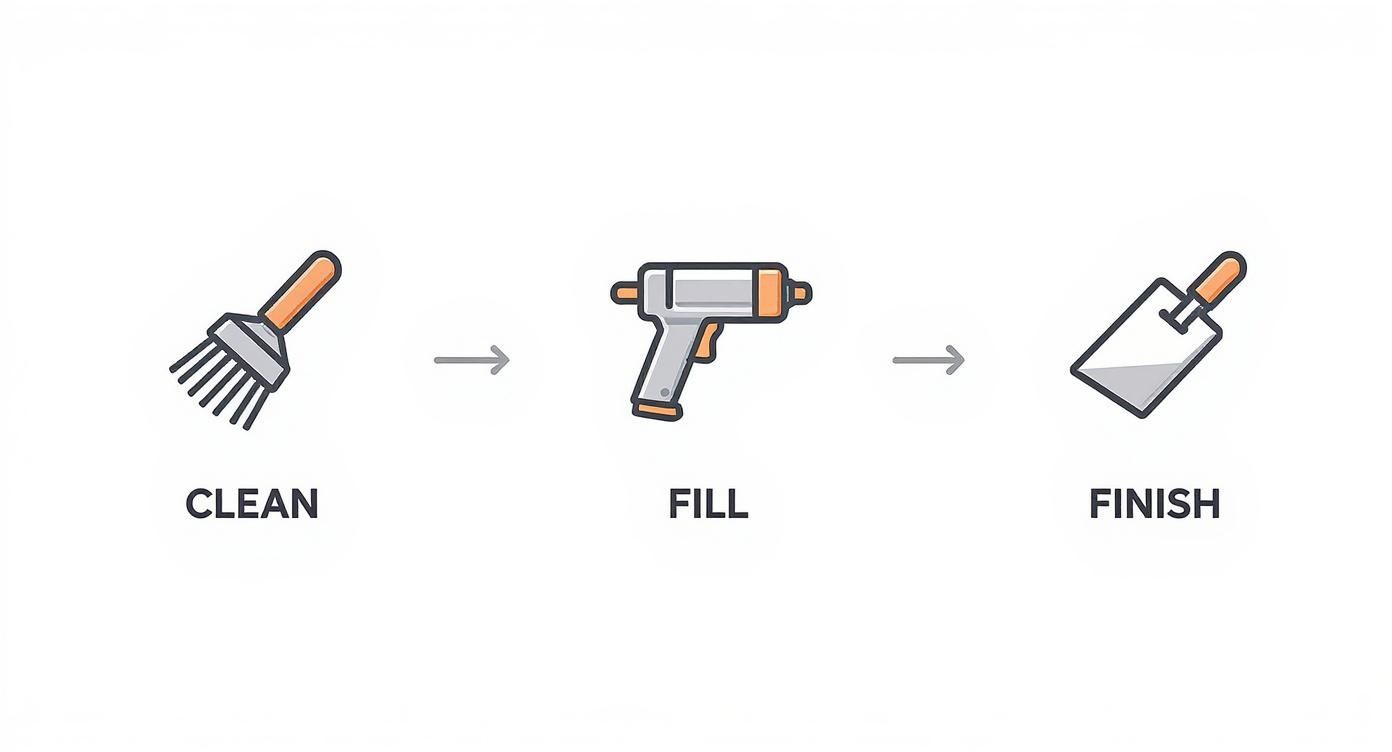 CLEAN

FILL

FINISH