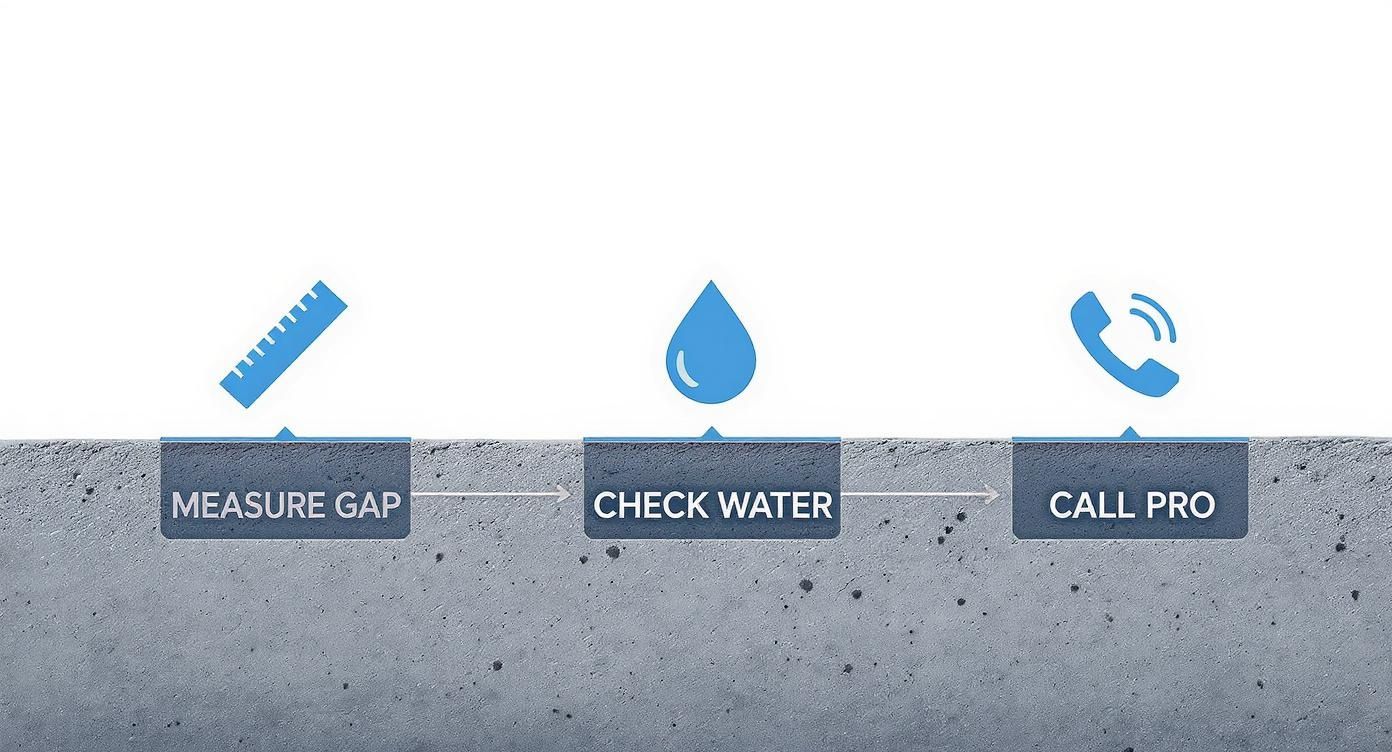 MEASURE GAP

CHECK WATER

CALL PRO