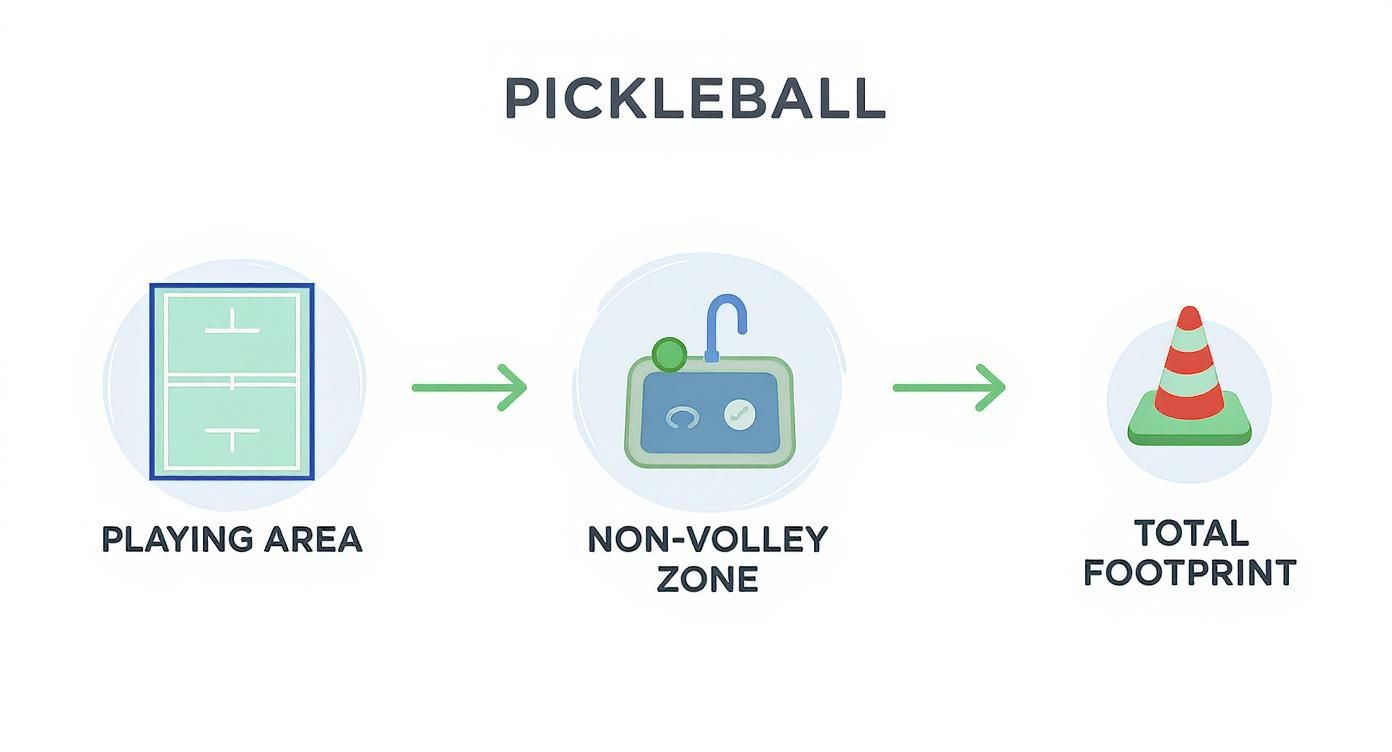 PICKLEBALL

PLAYING AREA

NON-VOLLEY ZONE

TOTAL FOOTPRINT