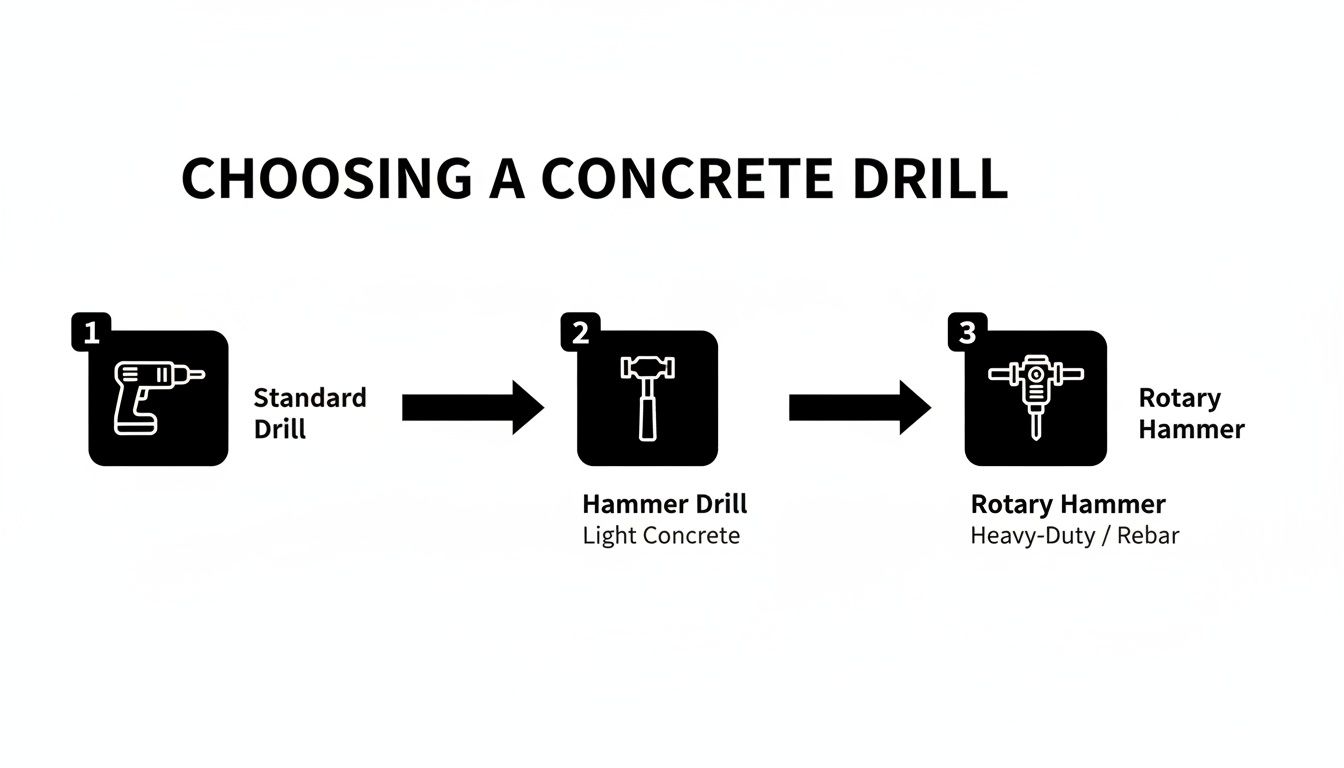 CHOOSING A CONCRETE DRILL

1

Standard Drill

2

Hammer Drill
Light Concrete

3

Rotary Hammer

Rotary Hammer
Heavy-Duty / Rebar