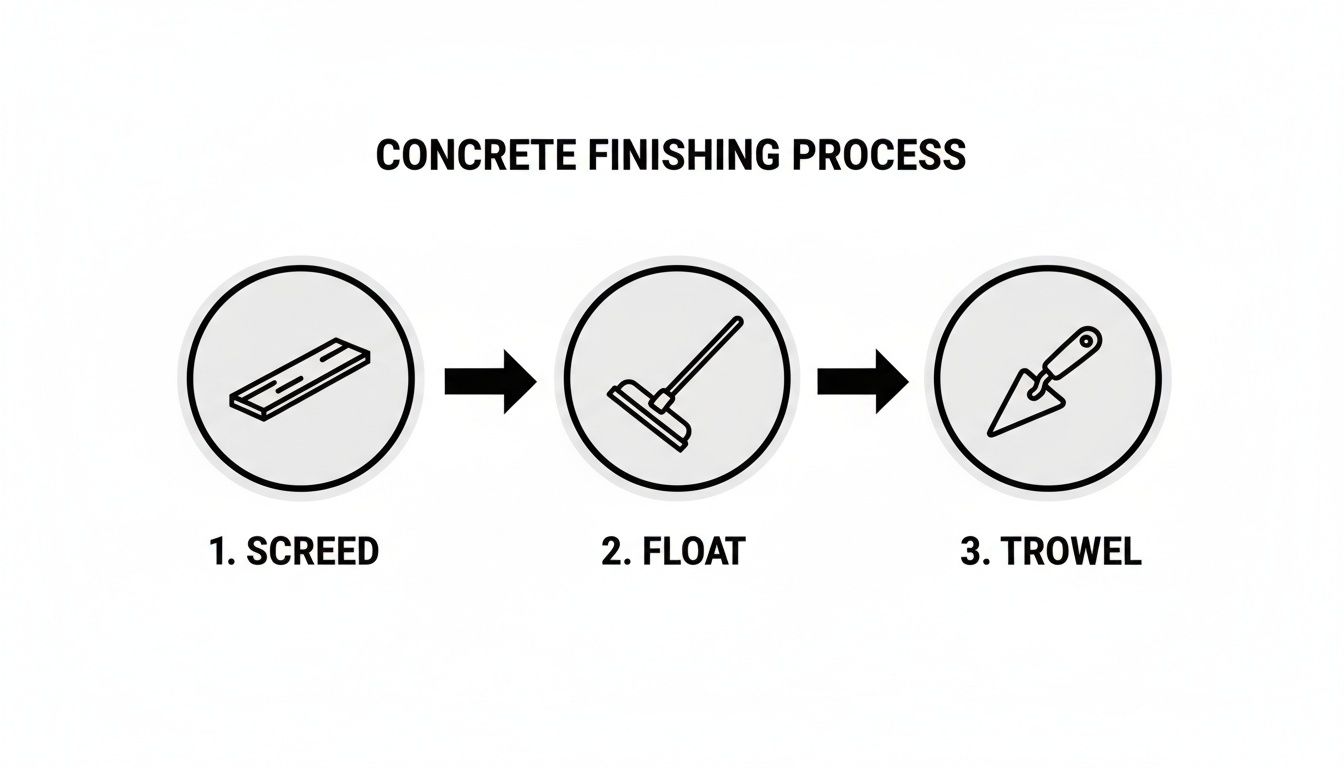 CONCRETE FINISHING PROCESS

1. SCREED

2. FLOAT

3. TROWEL