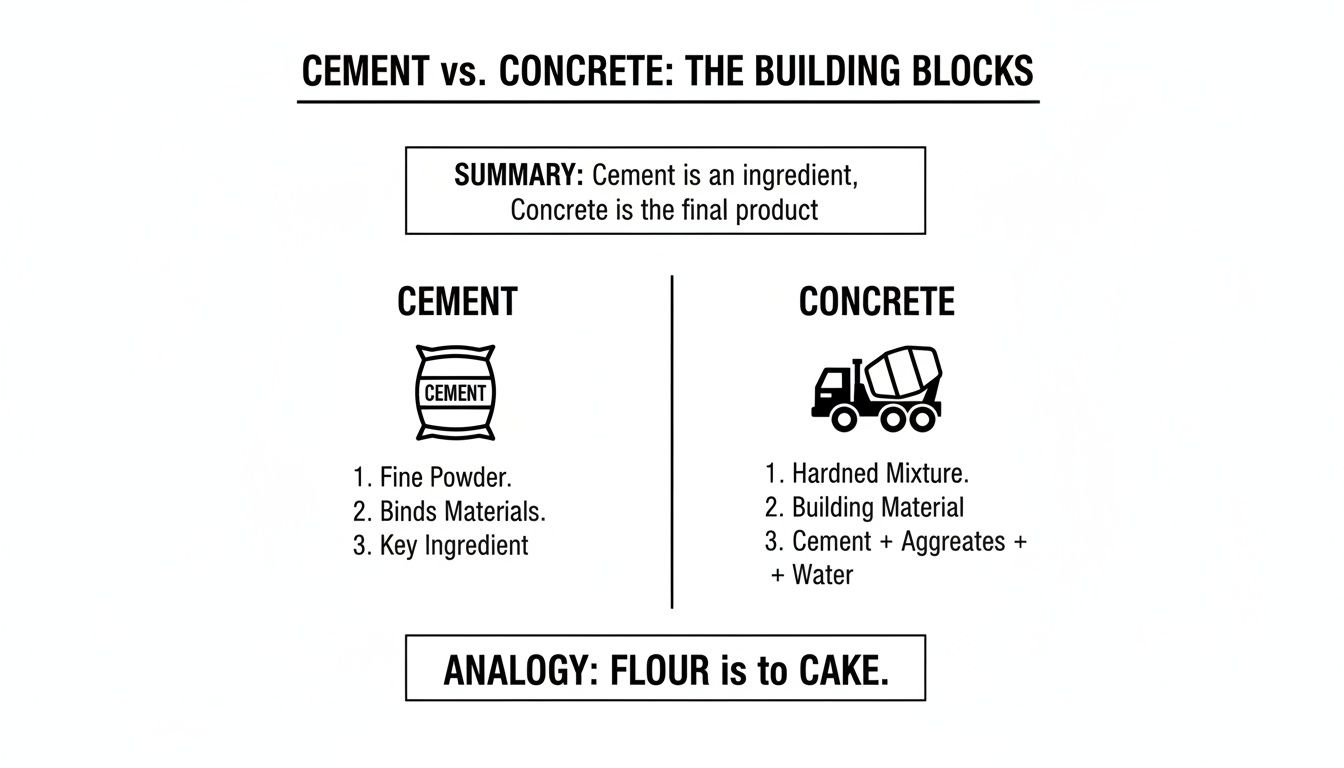 CEMENT vs. CONCRETE: THE BUILDING BLOCKS

SUMMARY: Cement is an ingredient, Concrete is the final product

CEMENT

CEMENT

1. Fine Powder.
2. Binds Materials.
3. Key Ingredient

CONCRETE

1. Hardned Mixture.
2. Building Material
3. Cement + Aggreates + + Water

ANALOGY: FLOUR is to CAKE.