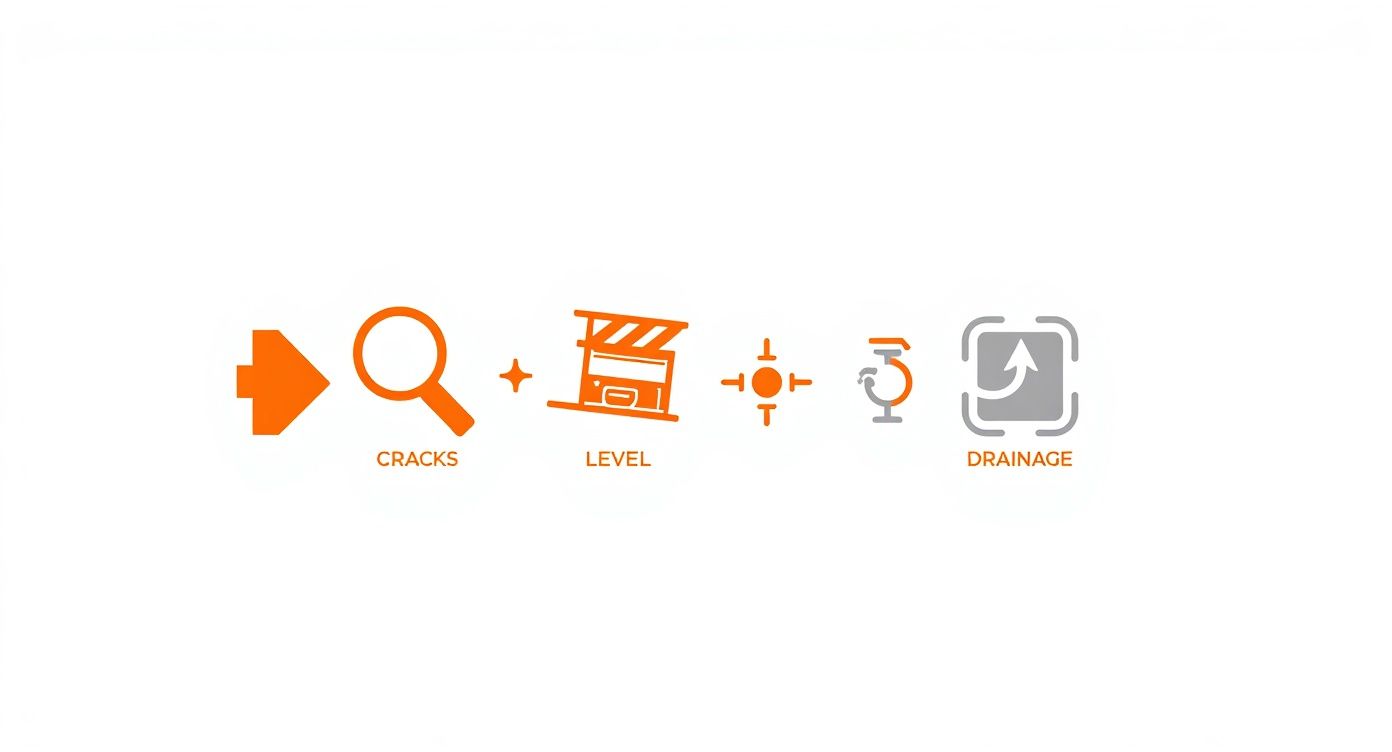 CRACKS

LEVEL

DRAINAGE