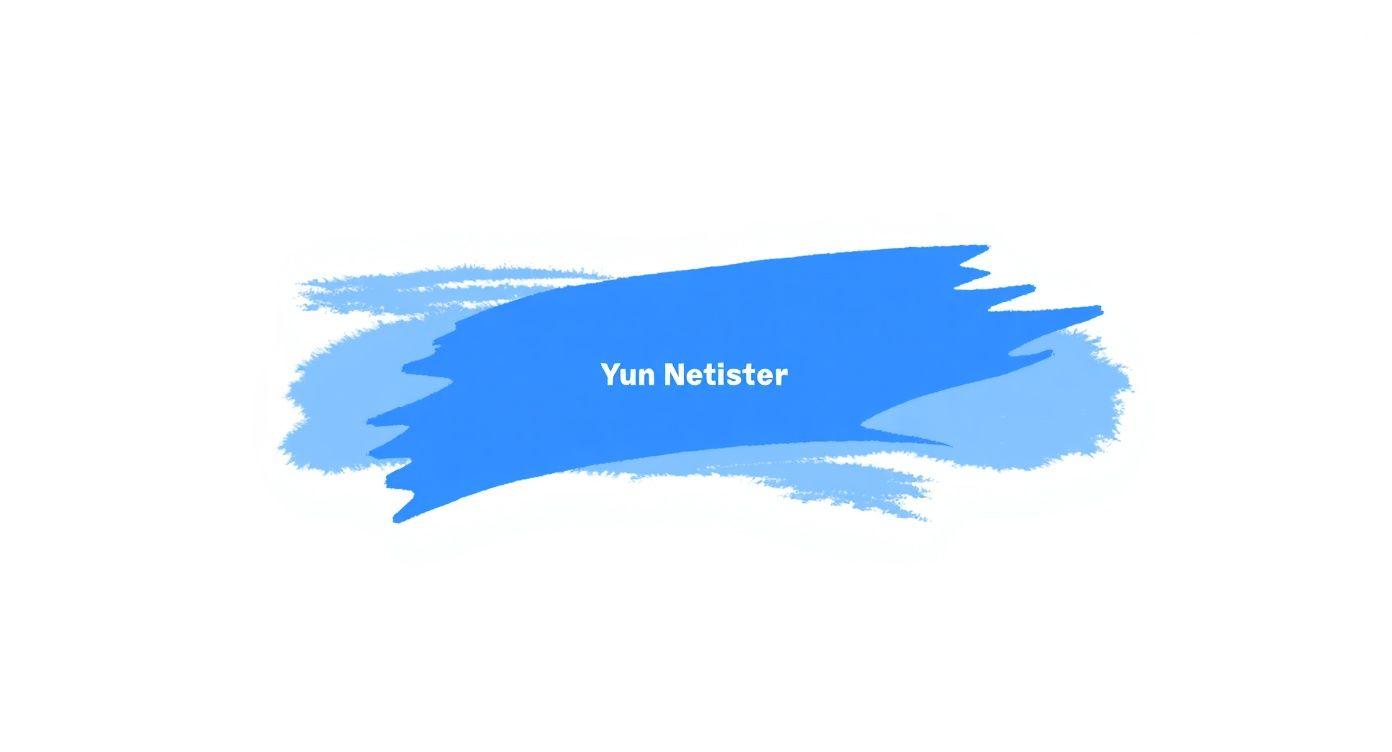 Yun Netister