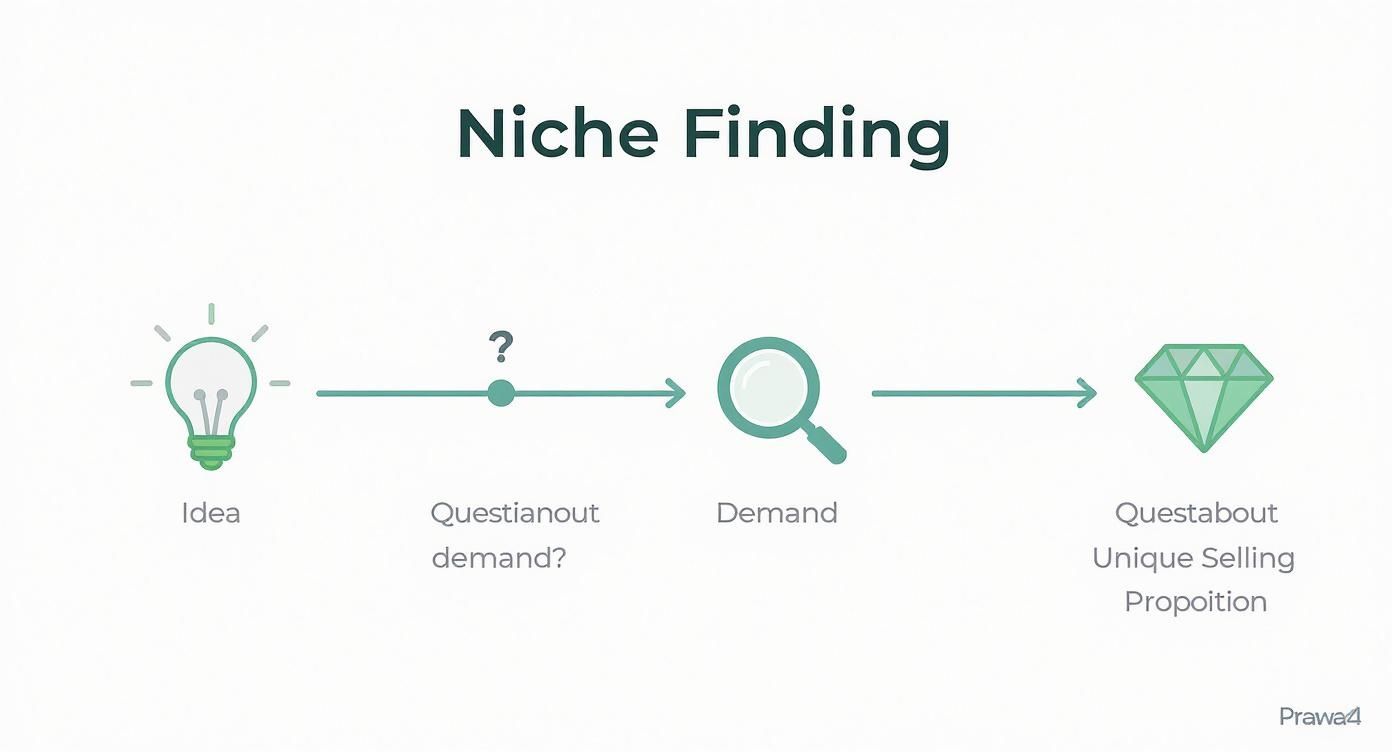 Niche Finding

?

Idea

Questianout demand?

Demand

Questabout Unique Selling Propoition

Prawa4