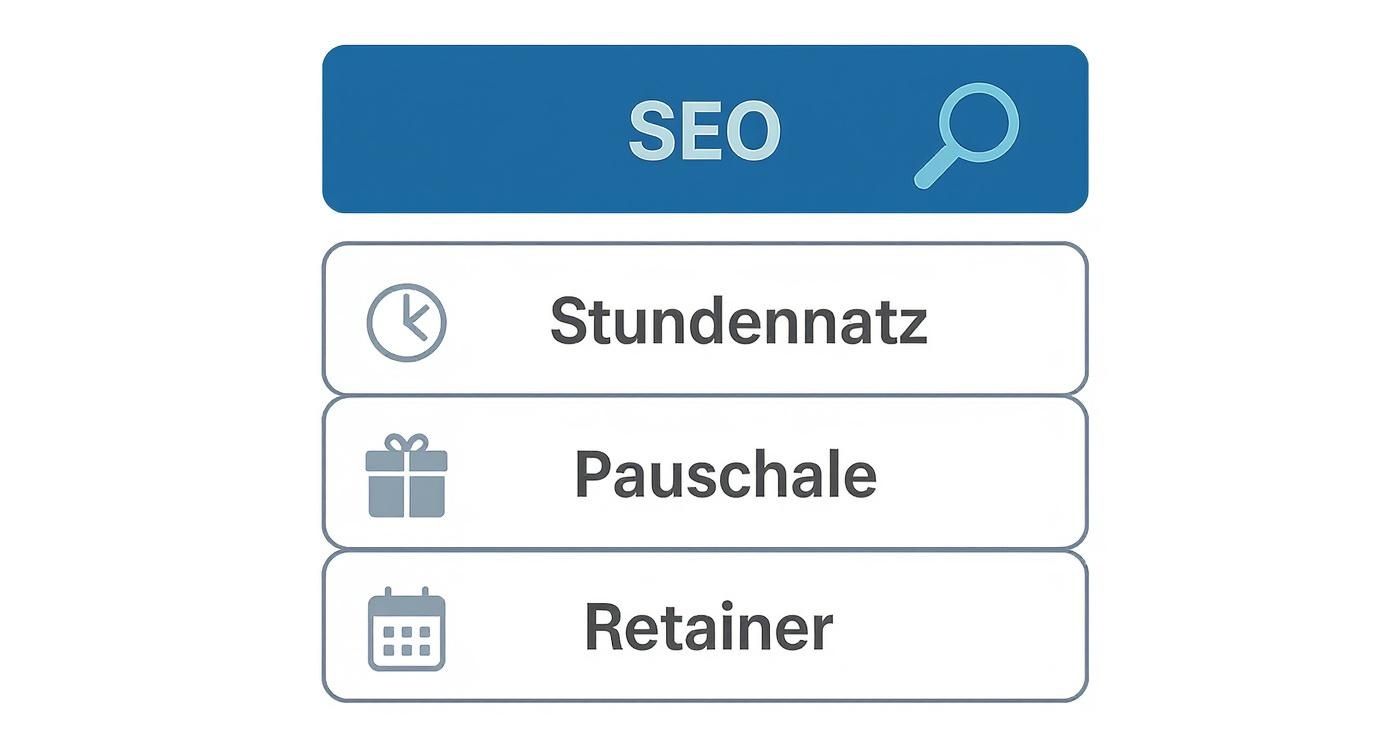 SEO

Stundennatz

Pauschale

Retainer