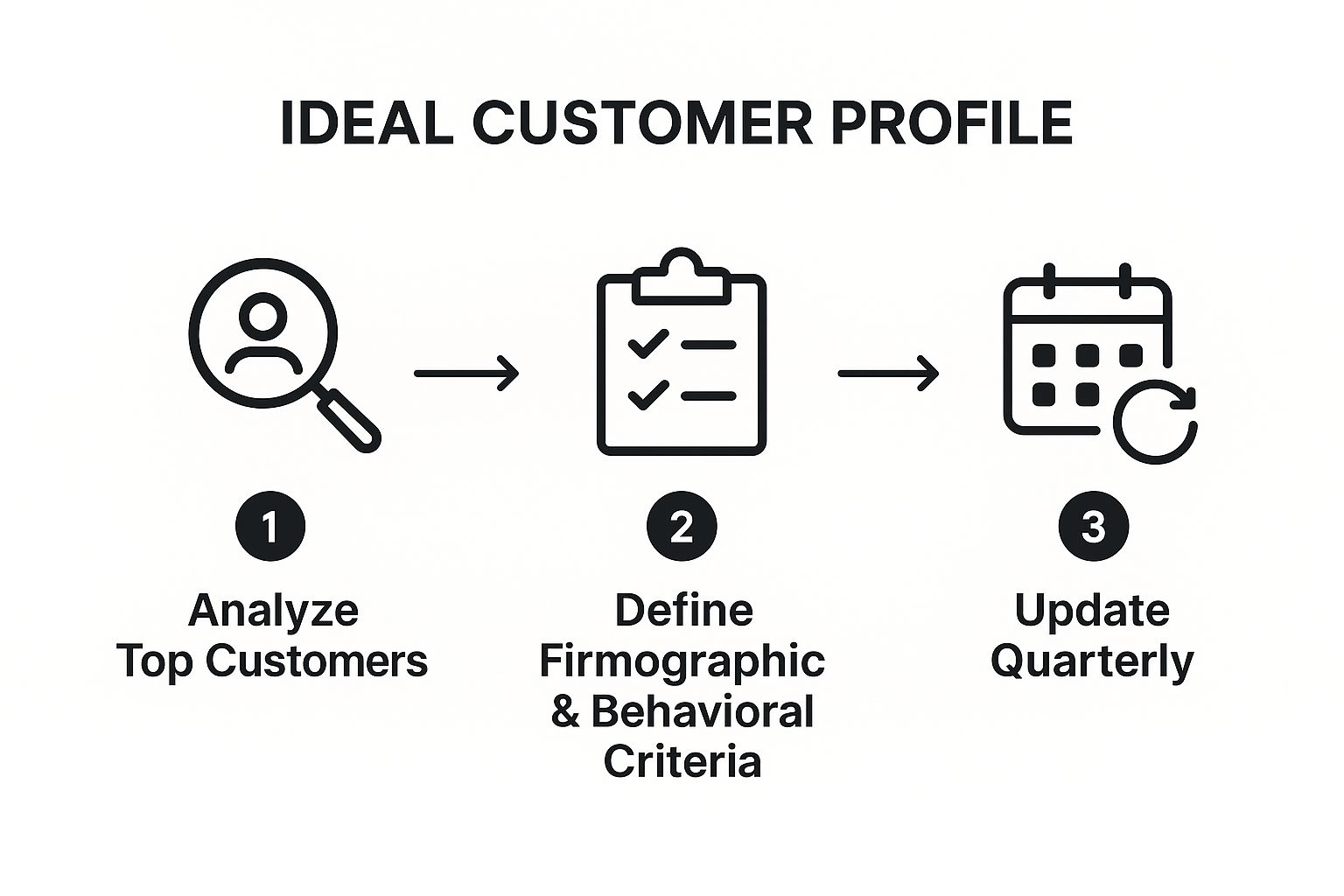 IDEAL CUSTOMER PROFILE

1

Analyze Top Customers

2

Define Firmographic & Behavioral Criteria

3

Update Quarterly