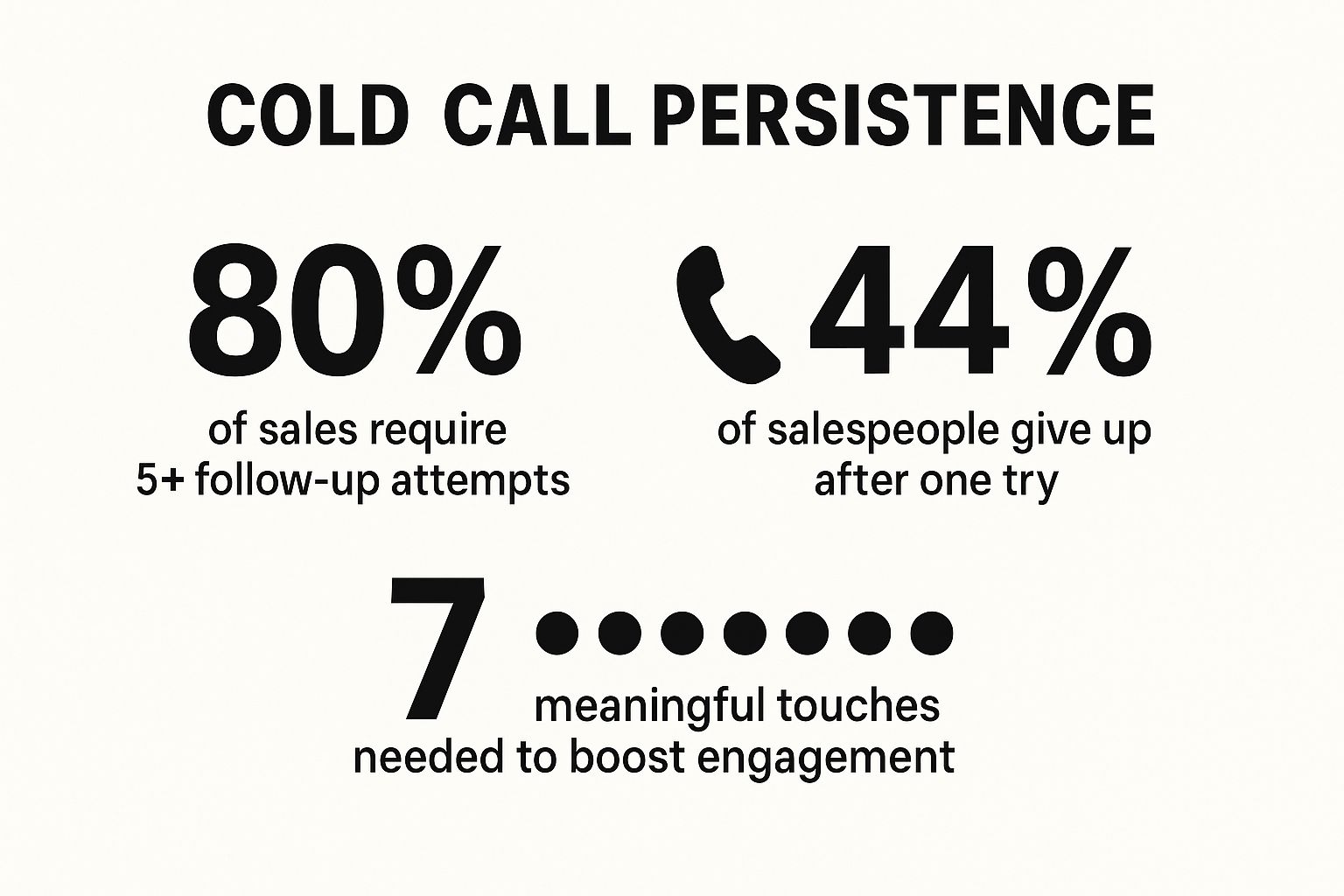 COLD CALL PERSISTENCE

80%
of sales require 5+ follow-up attempts

44%
of salespeople give up after one try

7
meaningful touches needed to boost engagement