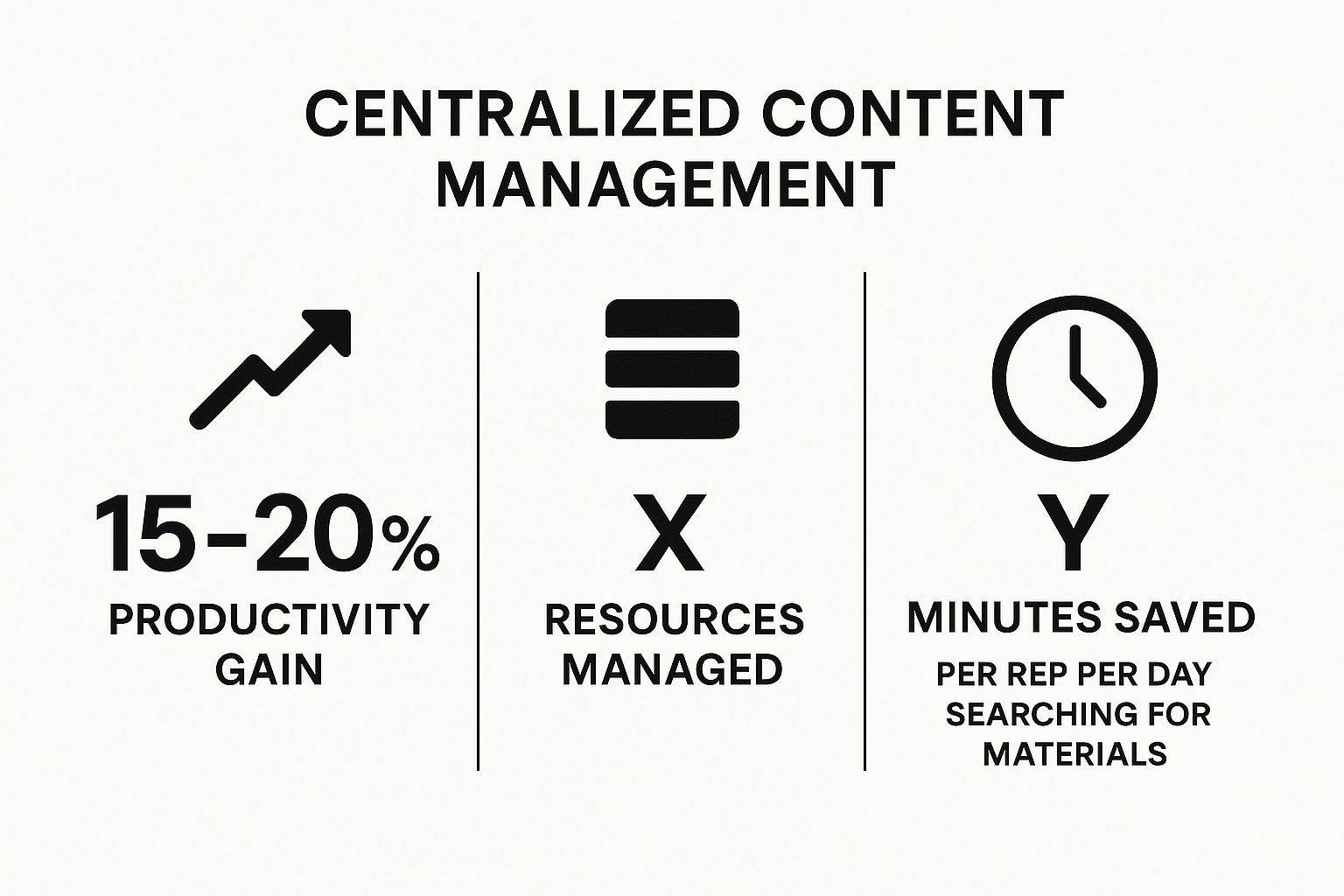 CENTRALIZED CONTENT MANAGEMENT

15-20%
PRODUCTIVITY GAIN

X
RESOURCES MANAGED

Y
MINUTES SAVED
PER REP PER DAY SEARCHING FOR MATERIALS