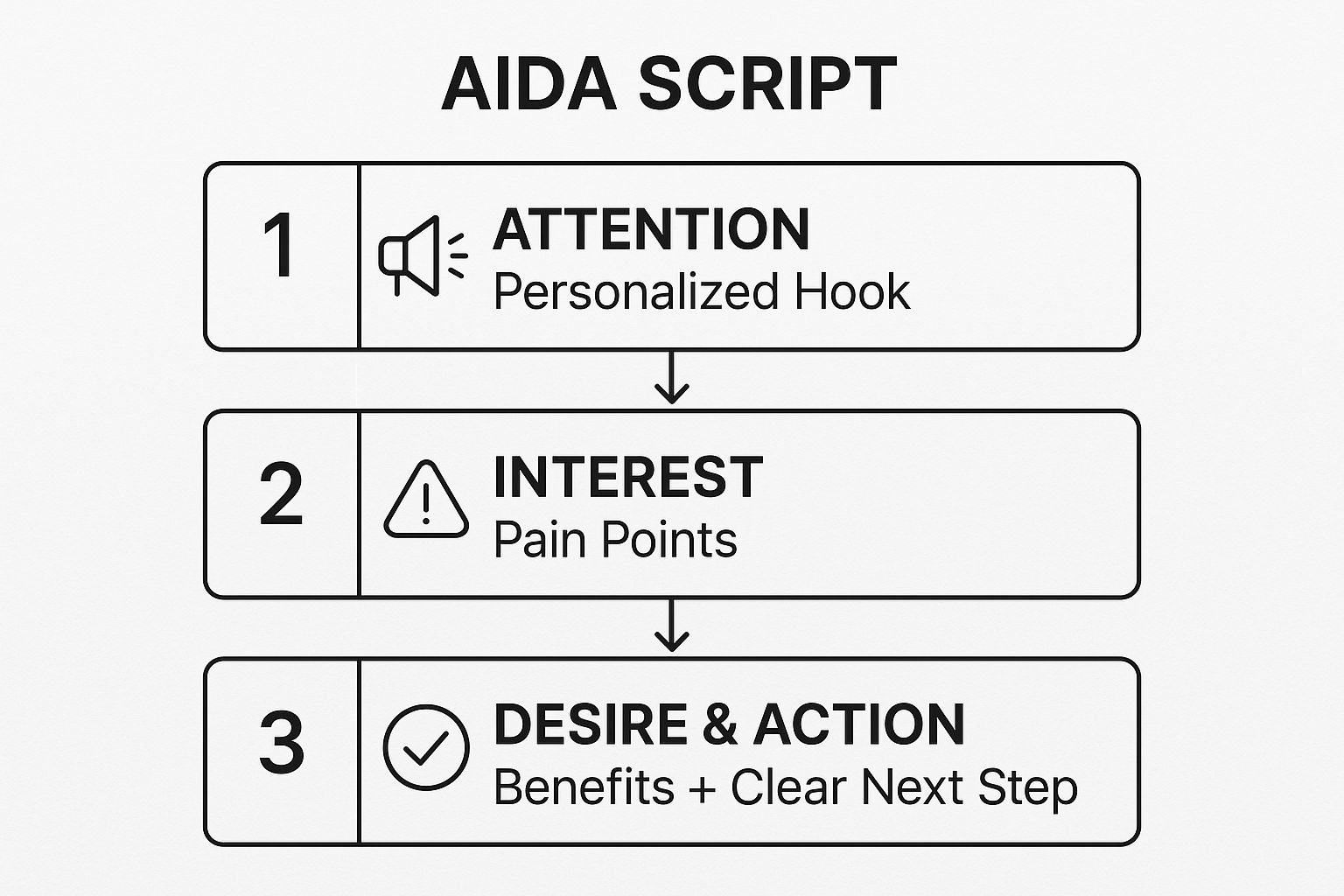 AIDA SCRIPT

1
ATTENTION
Personalized Hook

2
INTEREST
Pain Points

3
DESIRE & ACTION
Benefits + Clear Next Step