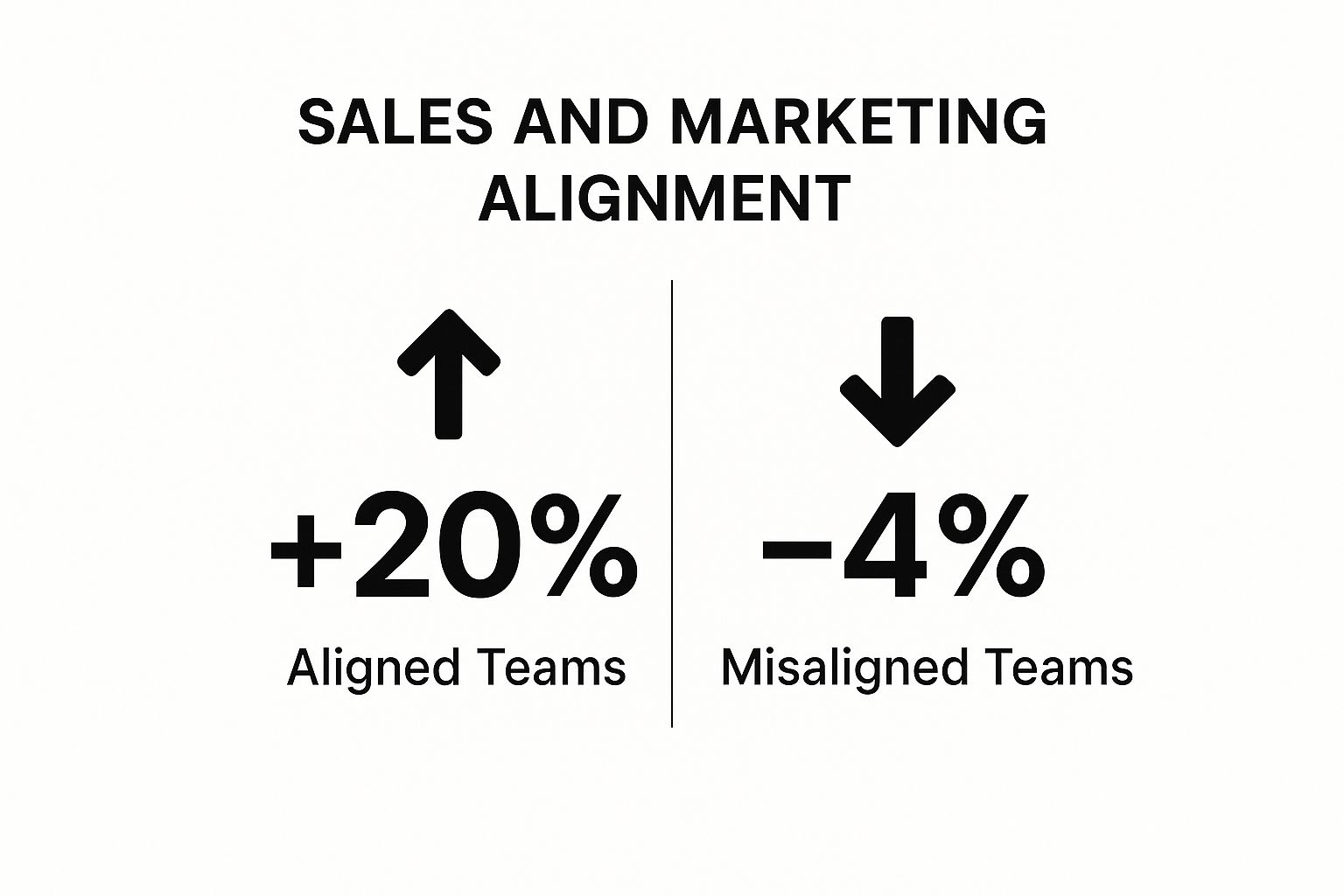 SALES AND MARKETING ALIGNMENT

+20%

Aligned Teams

−4%

Misaligned Teams