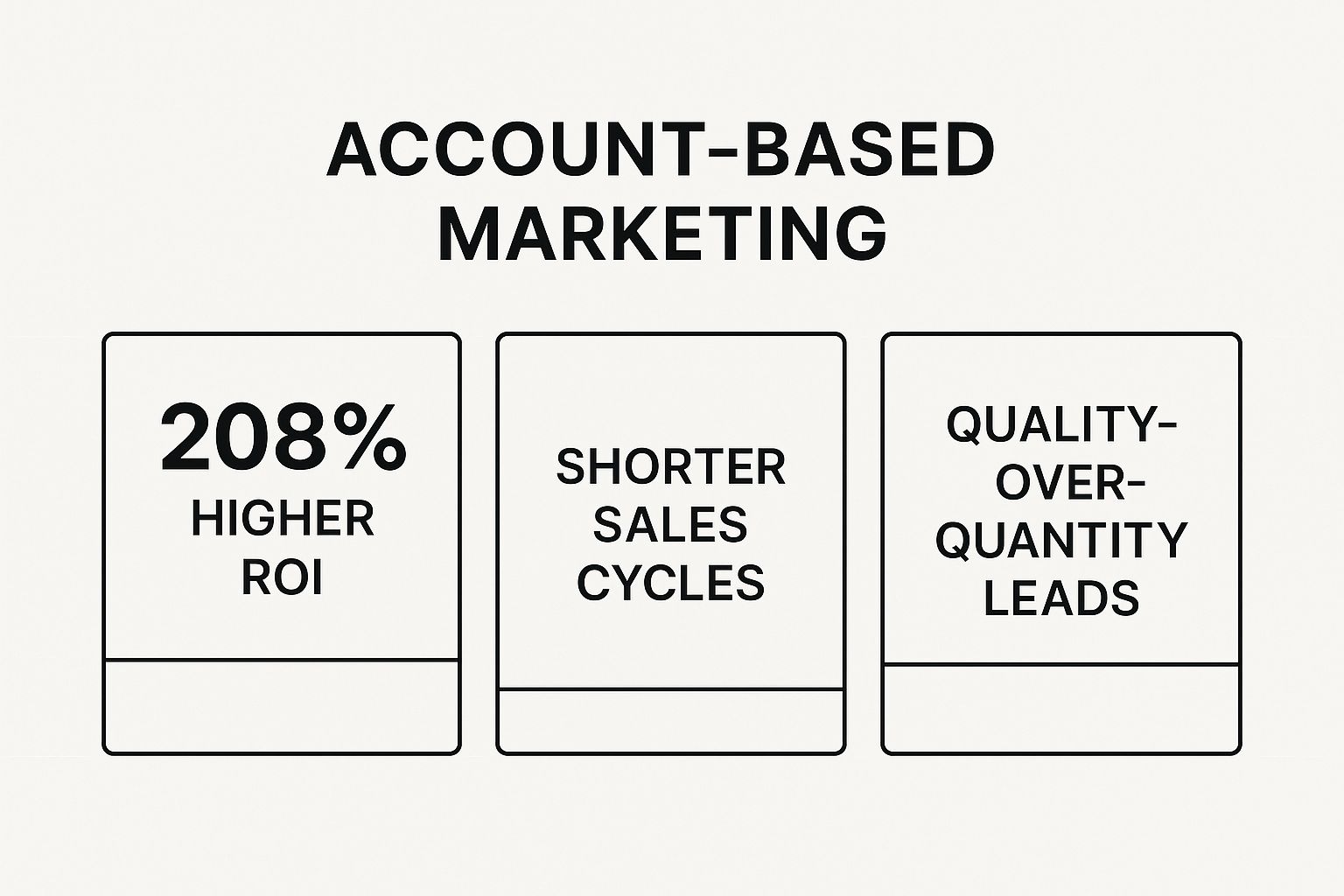 ACCOUNT-BASED MARKETING

208% HIGHER ROI

SHORTER SALES CYCLES

QUALITY-OVER-QUANTITY LEADS