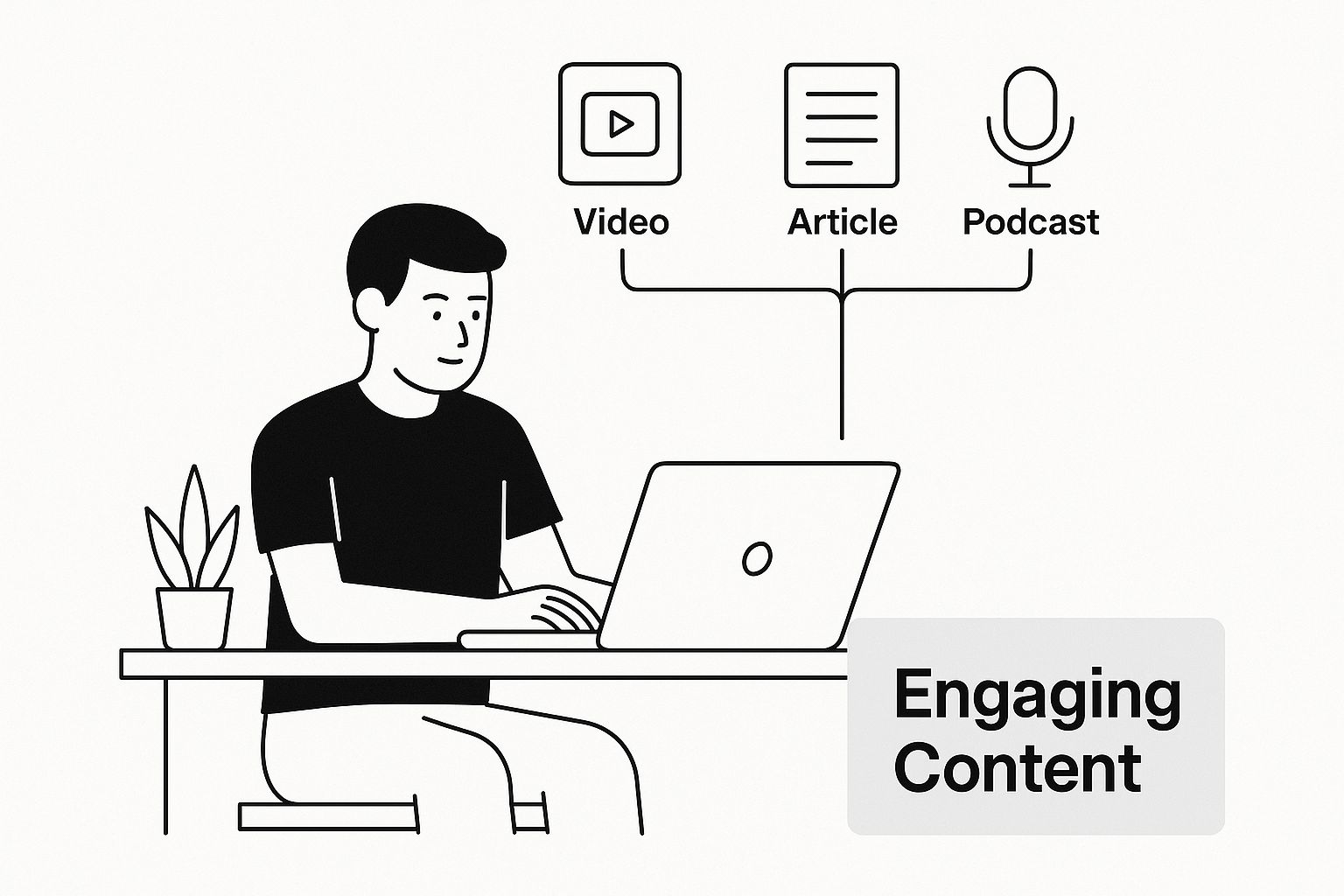 Video
Article
Podcast

Engaging Content