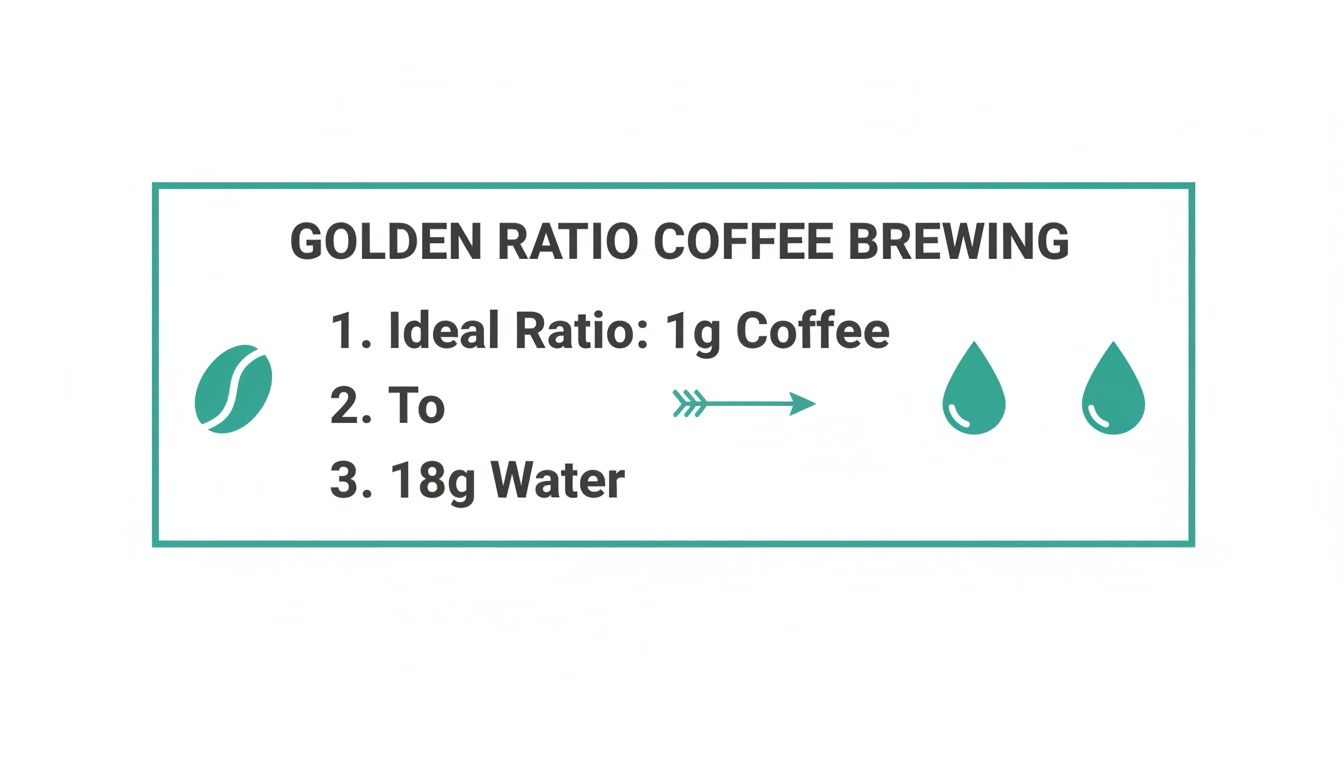 GOLDEN RATIO COFFEE BREWING

1. Ideal Ratio: 1g Coffee
2. To
3. 18g Water