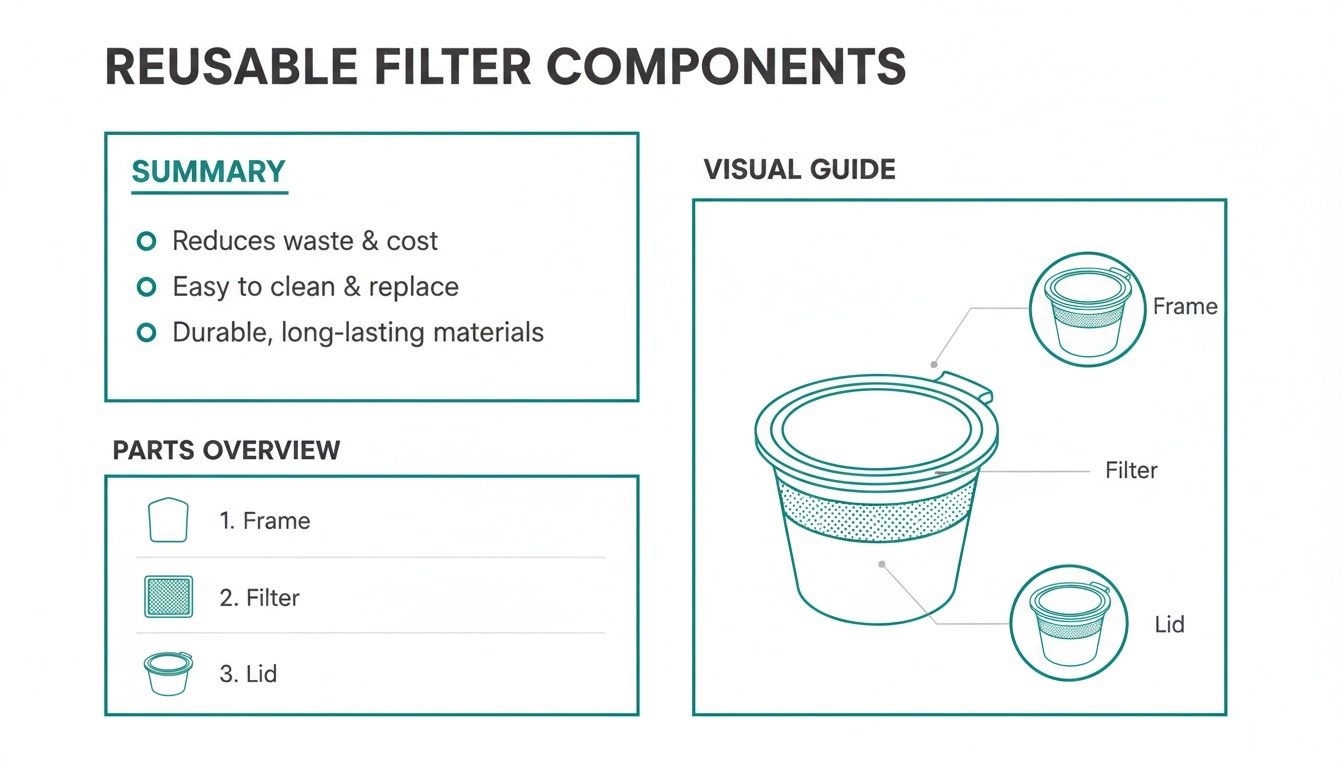 REUSABLE FILTER COMPONENTS

SUMMARY

Reduces waste & cost
Easy to clean & replace
Durable, long-lasting materials

PARTS OVERVIEW

1. Frame
2. Filter
3. Lid

VISUAL GUIDE

Frame
Filter
Lid