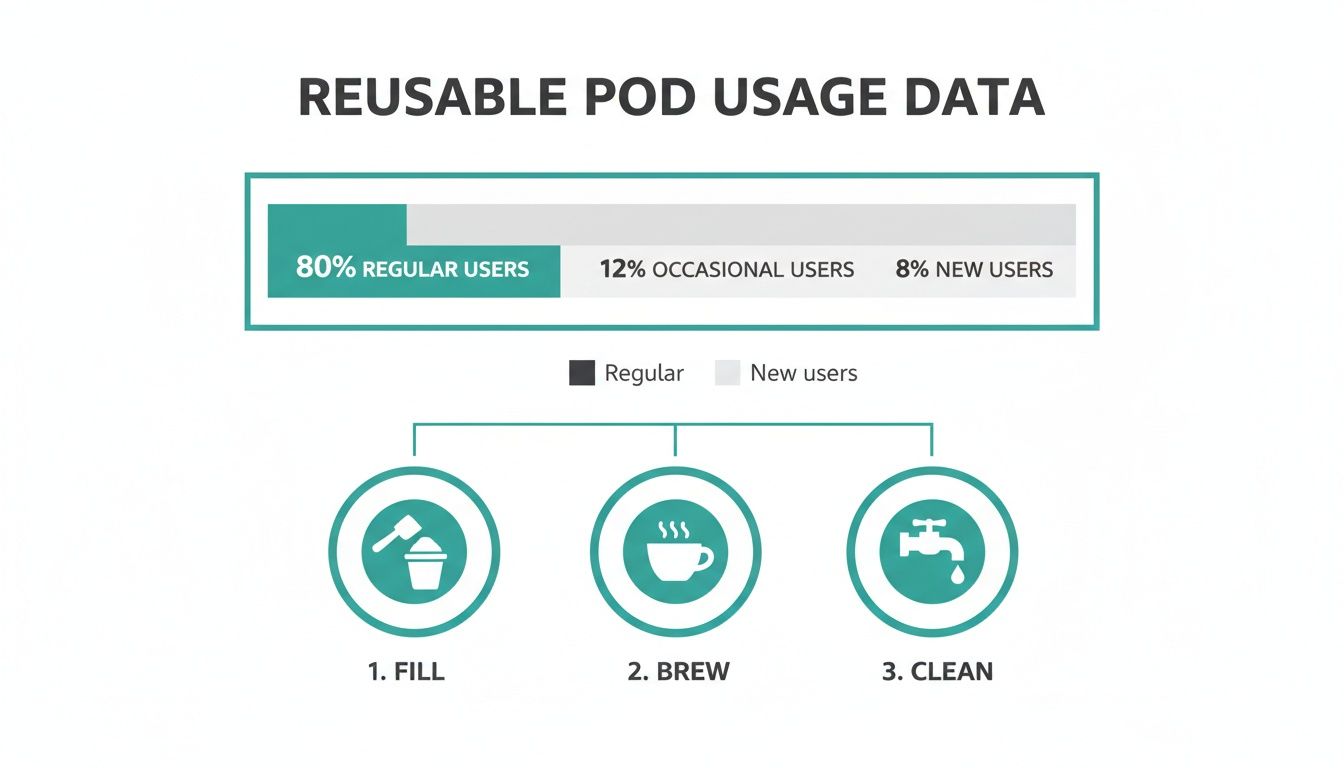 REUSABLE POD USAGE DATA

80% REGULAR USERS

12% OCCASIONAL USERS

8% NEW USERS

Regular

New users

1. FILL

2. BREW

3. CLEAN