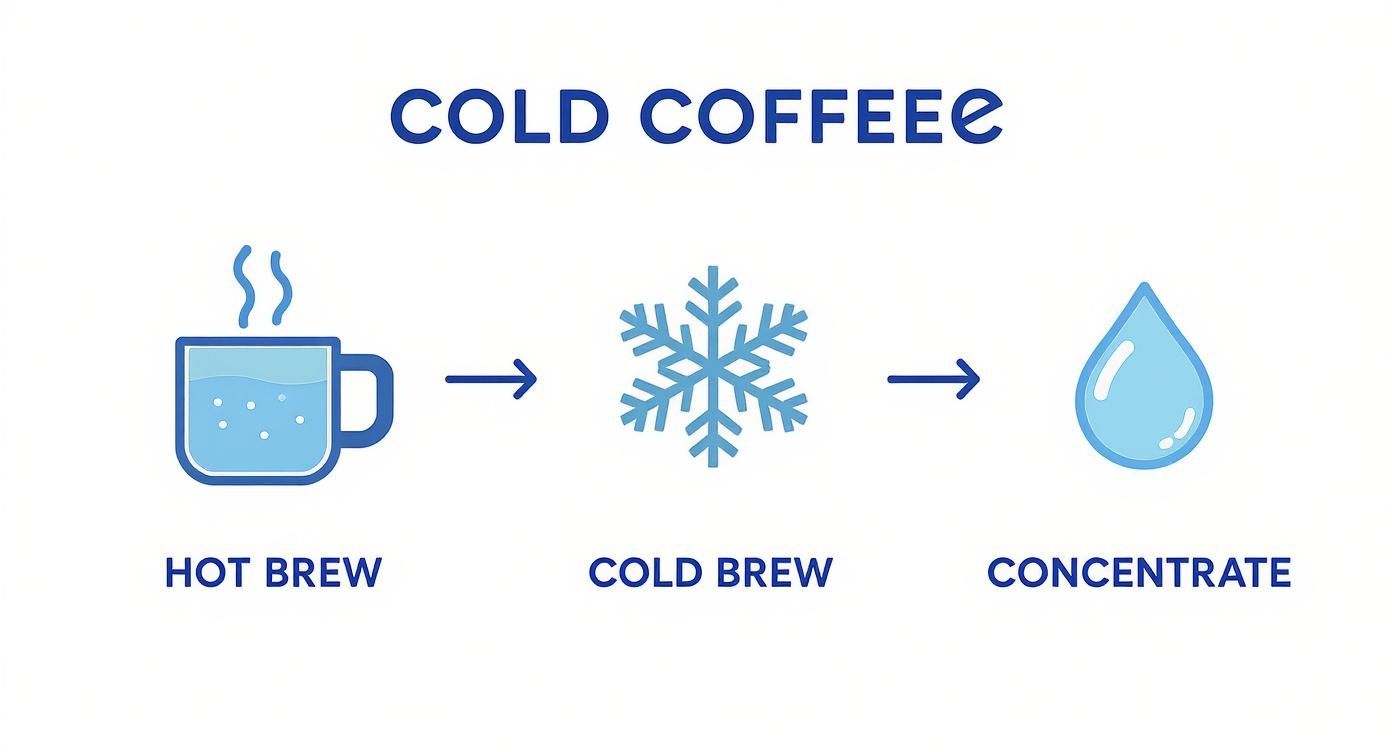 COLD COFFEEE

HOT BREW

COLD BREW

CONCENTRATE