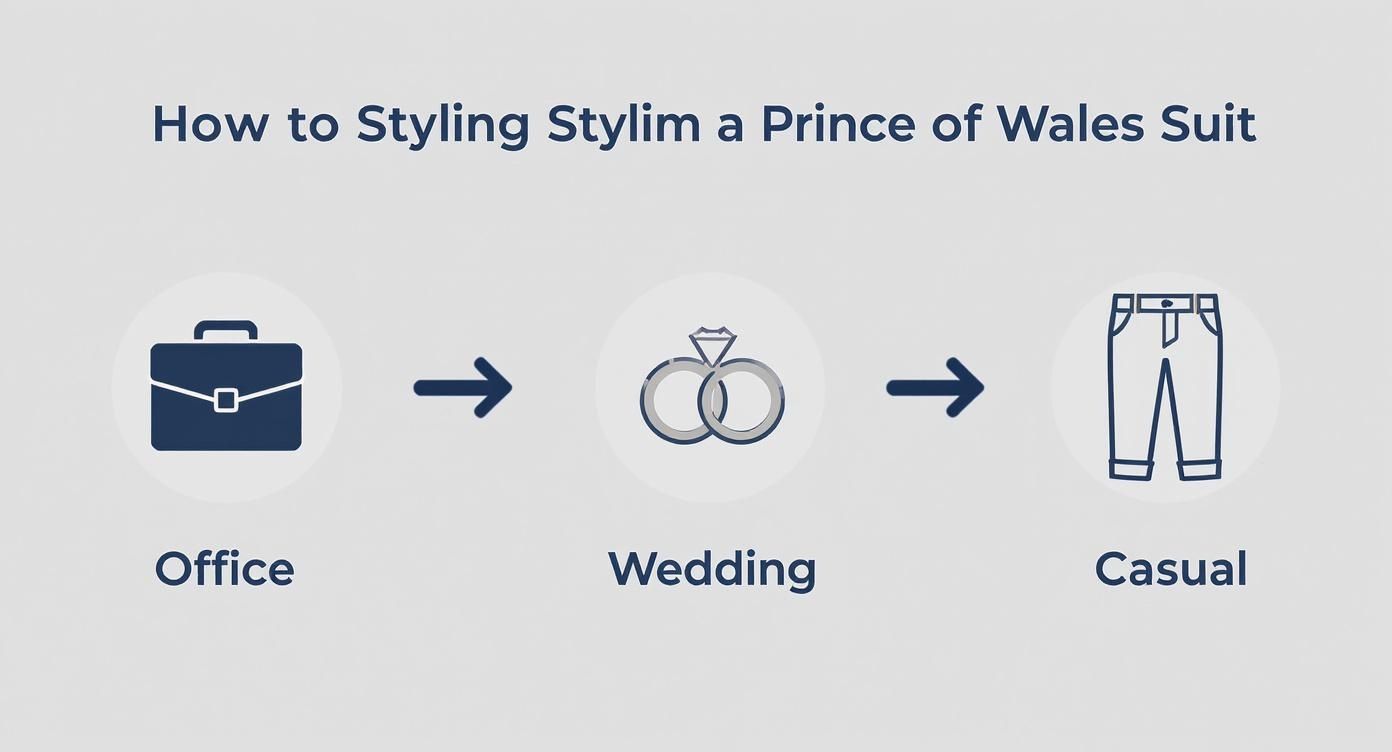 How to Styling Stylim a Prince of Wales Suit

Office

Wedding

Casual