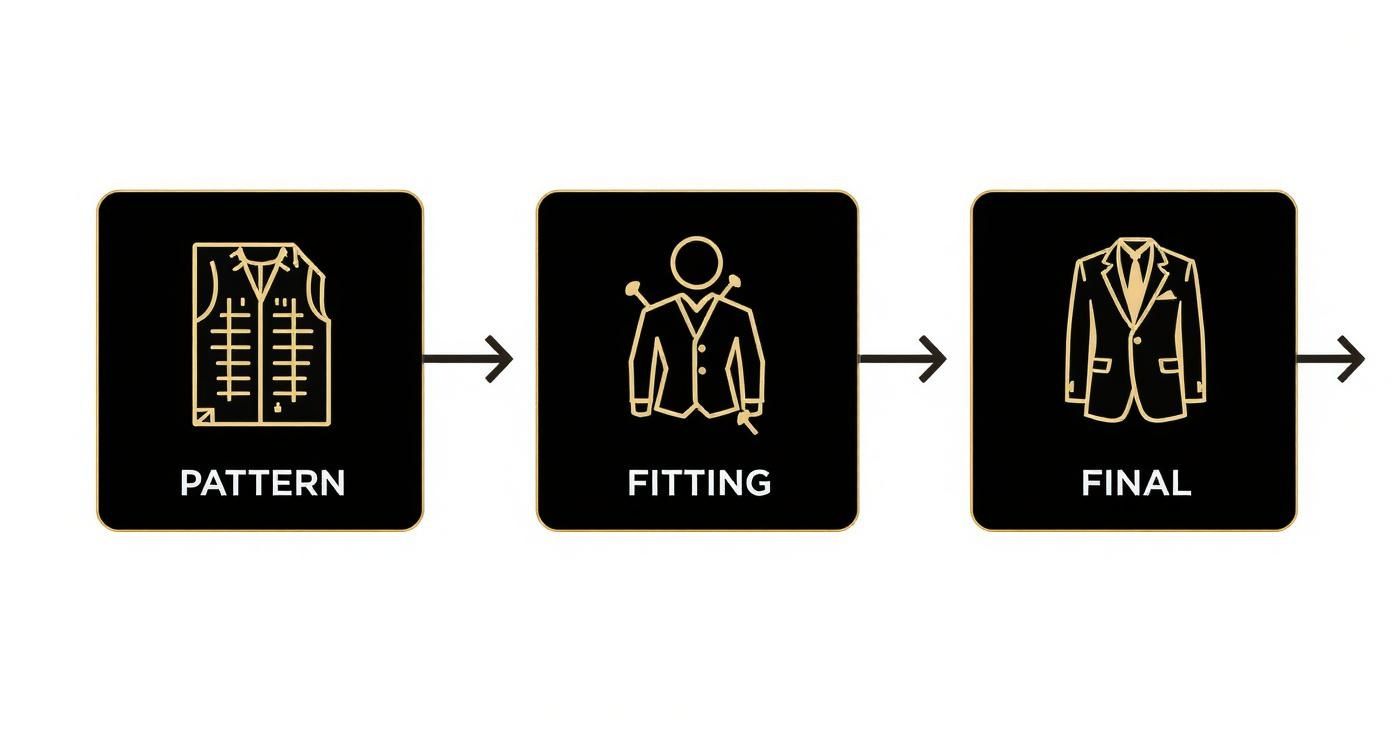 PATTERN

FITTING

FINAL