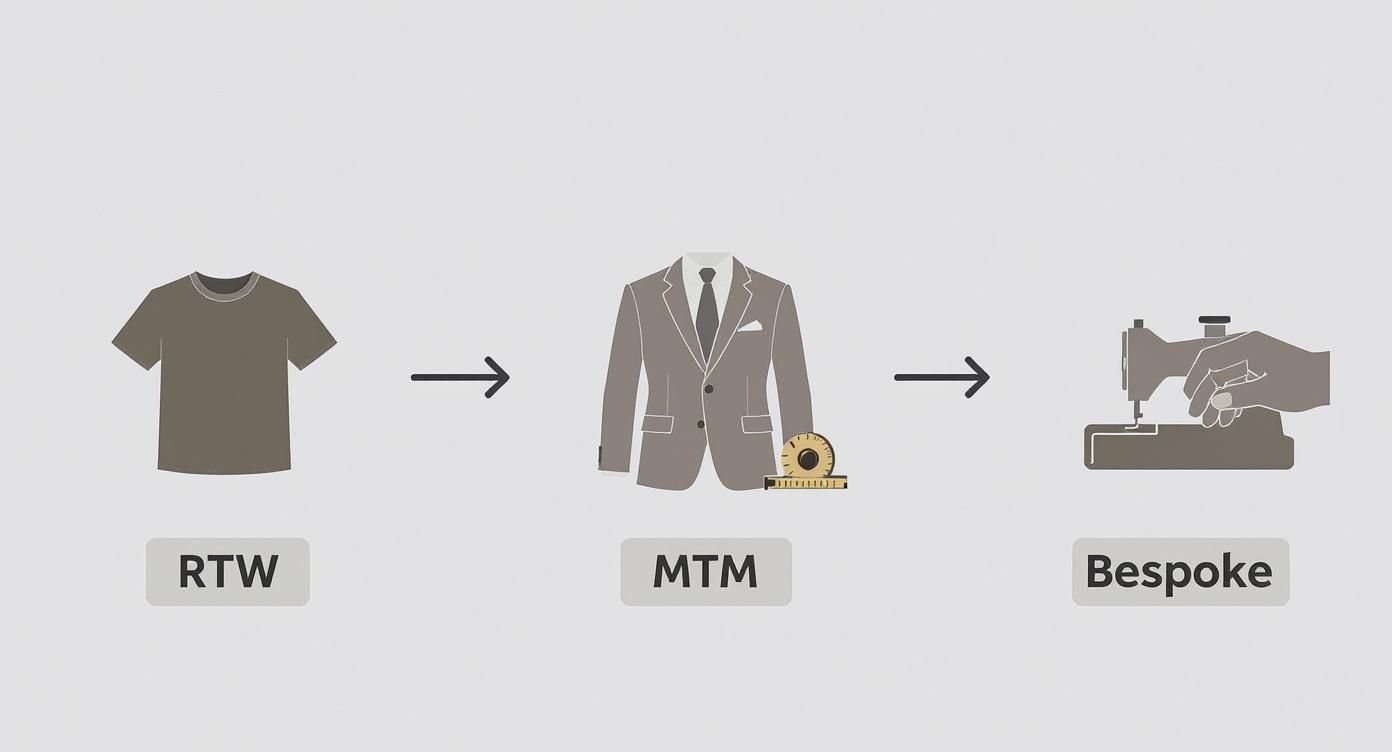 RTW

MTM

Bespoke