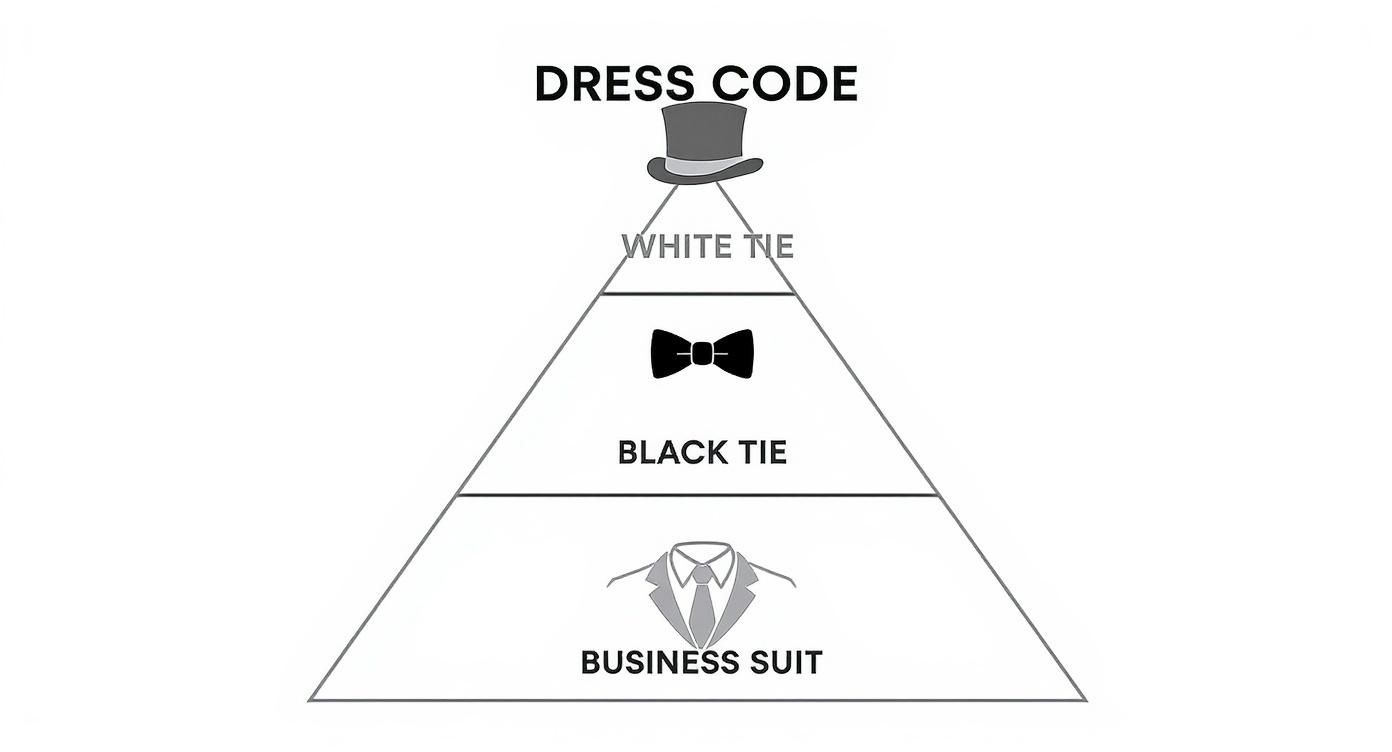 DRESS CODE

WHITE TIE

BLACK TIE

BUSINESS SUIT