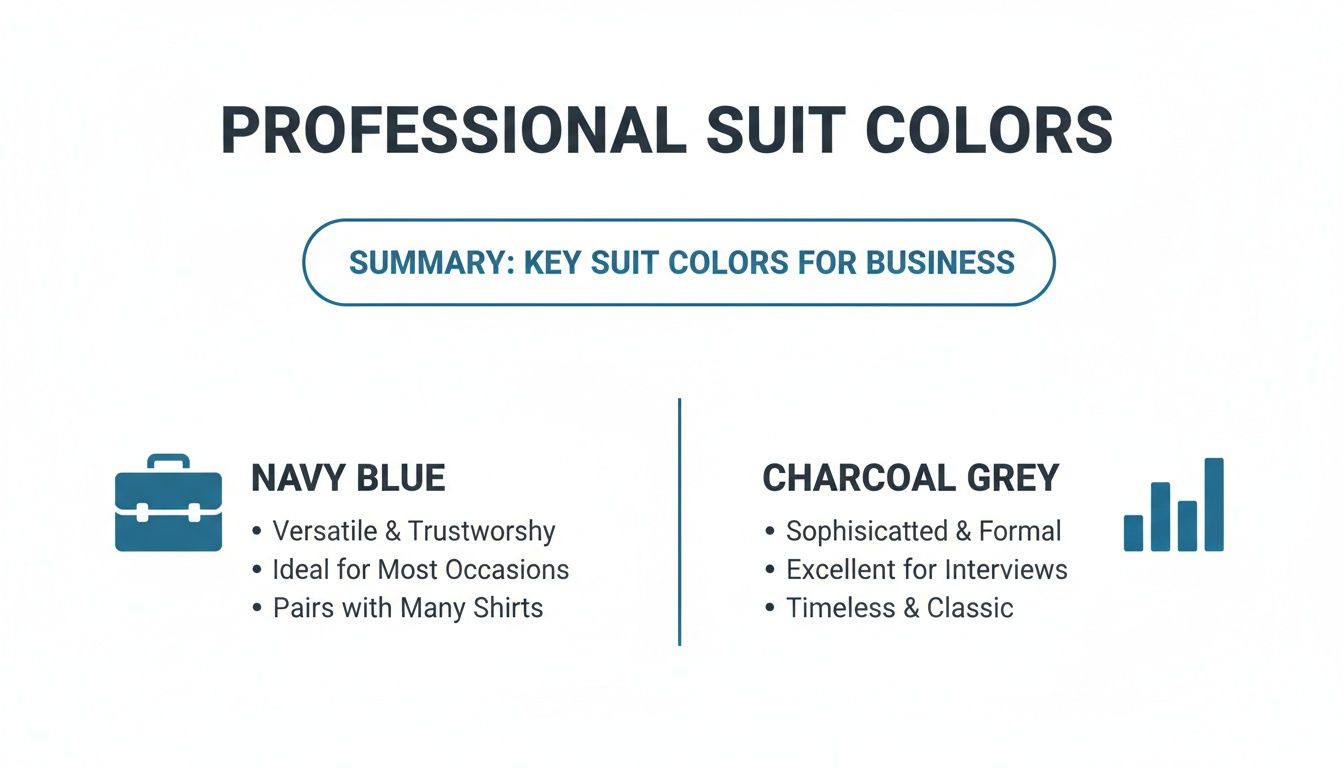 PROFESSIONAL SUIT COLORS

SUMMARY: KEY SUIT COLORS FOR BUSINESS

NAVY BLUE
• Versatile & Trustworshy
• Ideal for Most Occasions
• Pairs with Many Shirts

CHARCOAL GREY
• Sophisicatted & Formal
• Excellent for Interviews
• Timeless & Classic