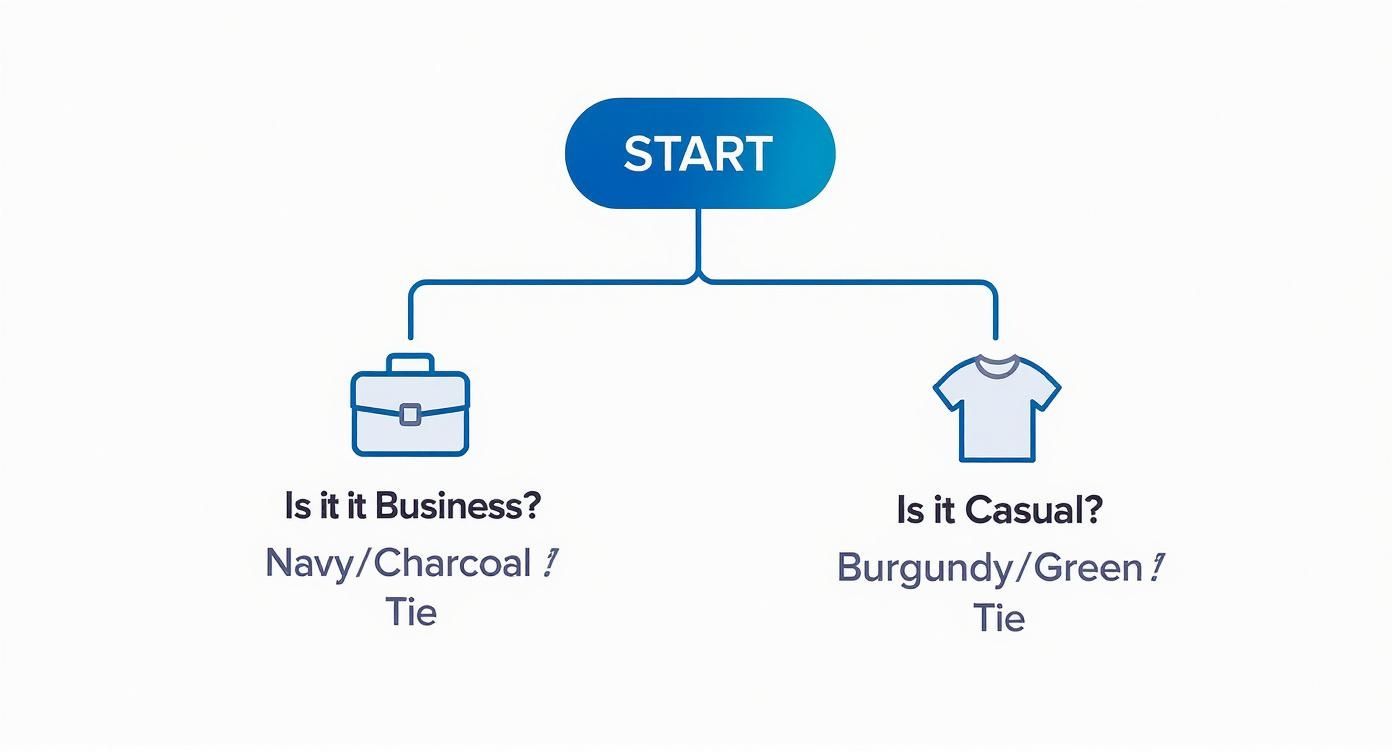 START

Is it it Business?

Navy/Charcoal !
Tie

Is it Casual?

Burgundy/Green !
Tie