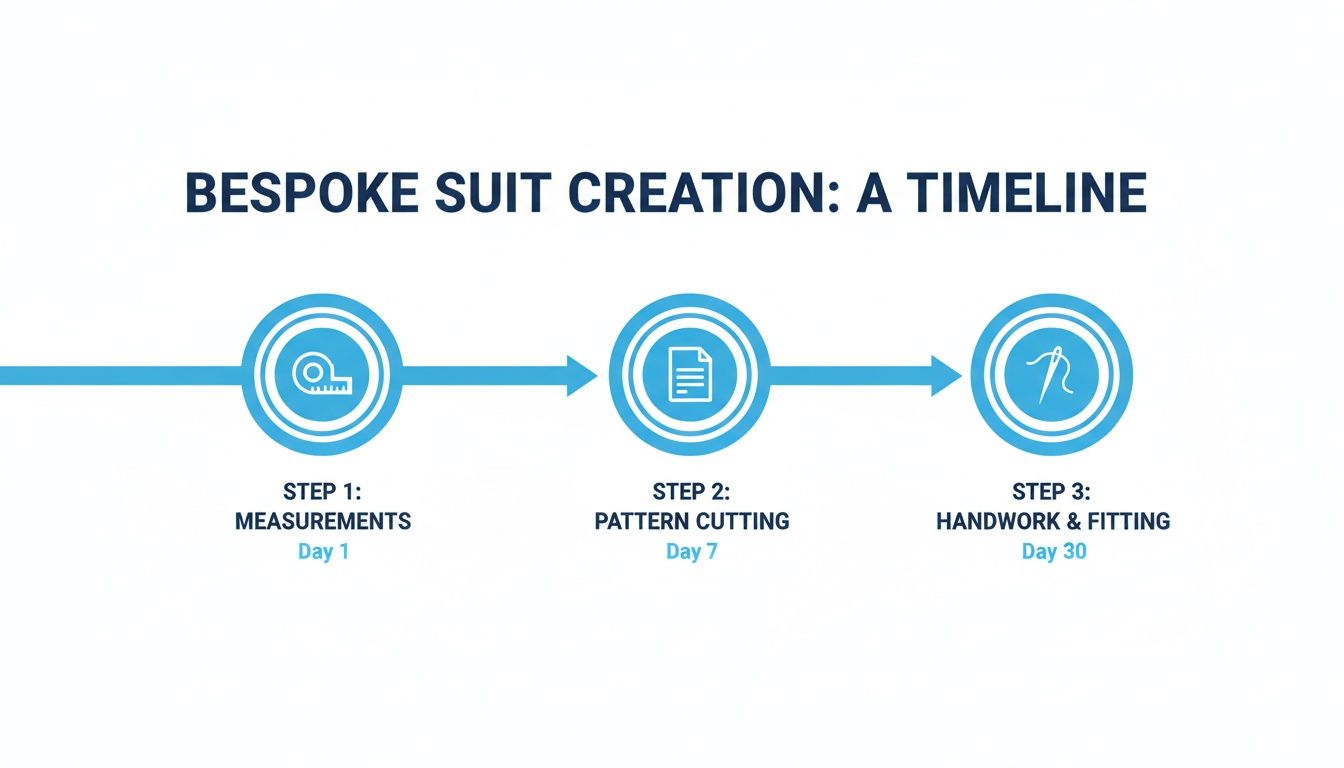 BESPOKE SUIT CREATION: A TIMELINE

STEP 1:
MEASUREMENTS
Day 1

STEP 2:
PATTERN CUTTING
Day 7

STEP 3:
HANDWORK & FITTING
Day 30