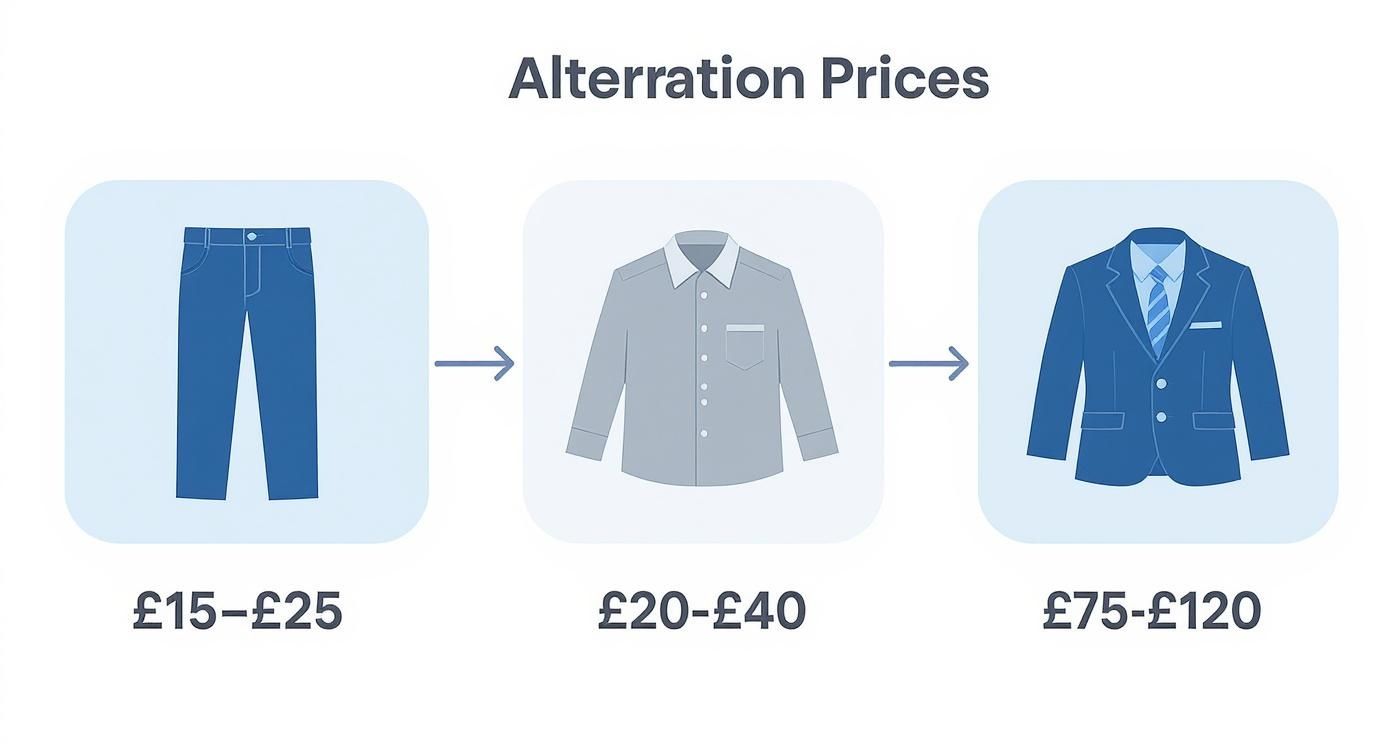 Alterration Prices

£15–£25

£20-£40

£75-£120