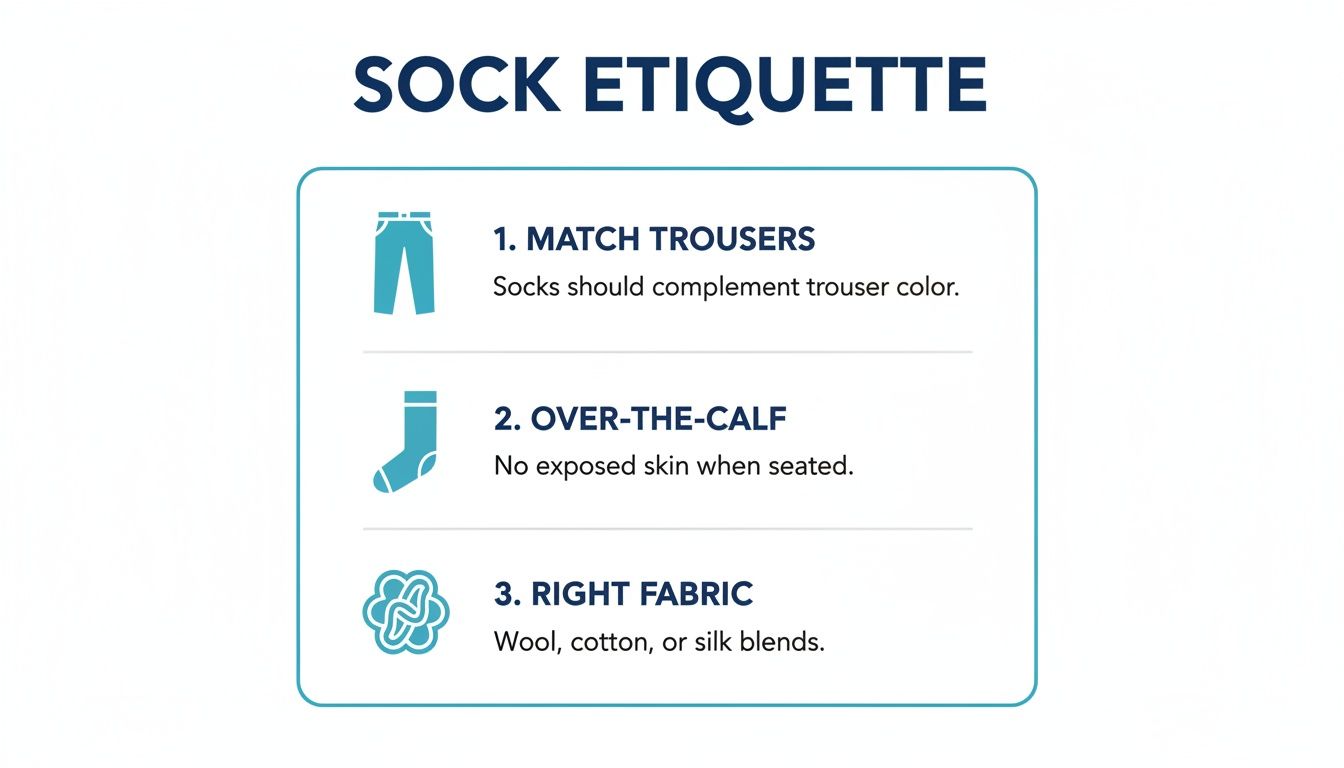 SOCK ETIQUETTE

1. MATCH TROUSERS
Socks should complement trouser color.

2. OVER-THE-CALF
No exposed skin when seated.

3. RIGHT FABRIC
Wool, cotton, or silk blends.