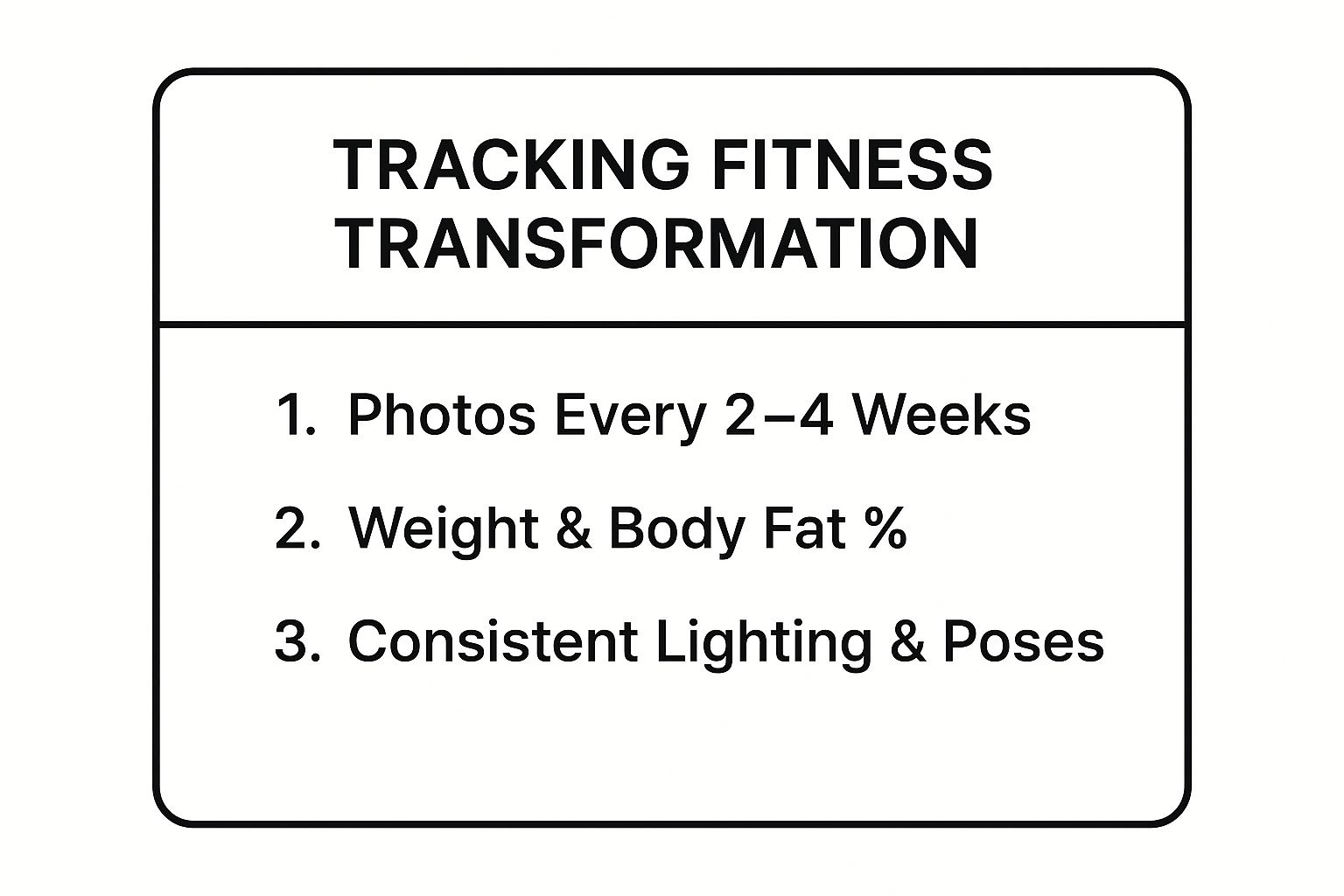 TRACKING FITNESS TRANSFORMATION

1. Photos Every 2–4 Weeks

2. Weight & Body Fat %

3. Consistent Lighting & Poses