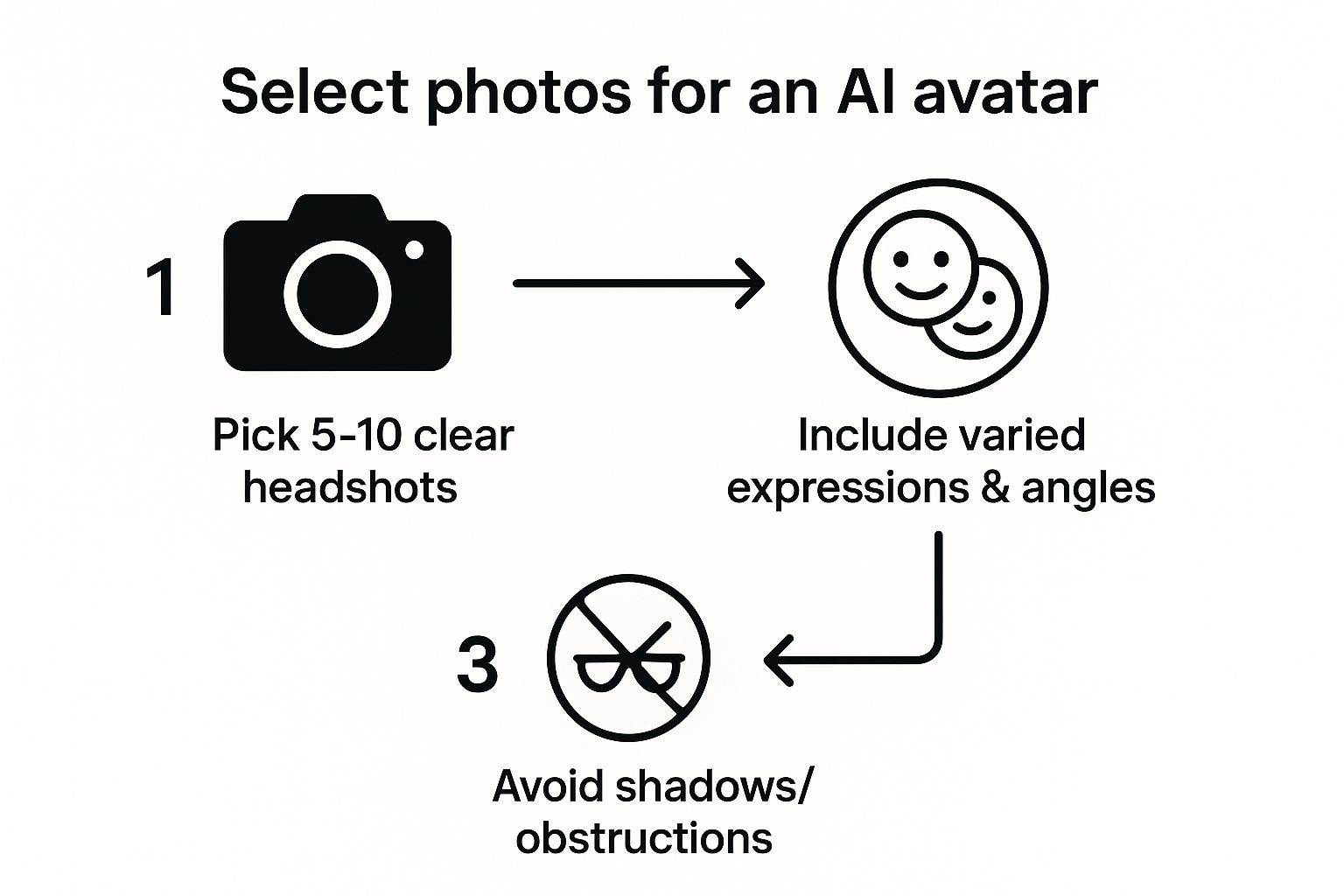 Select photos for an AI avatar

1

Pick 5-10 clear headshots

Include varied expressions & angles

3

Avoid shadows/ obstructions